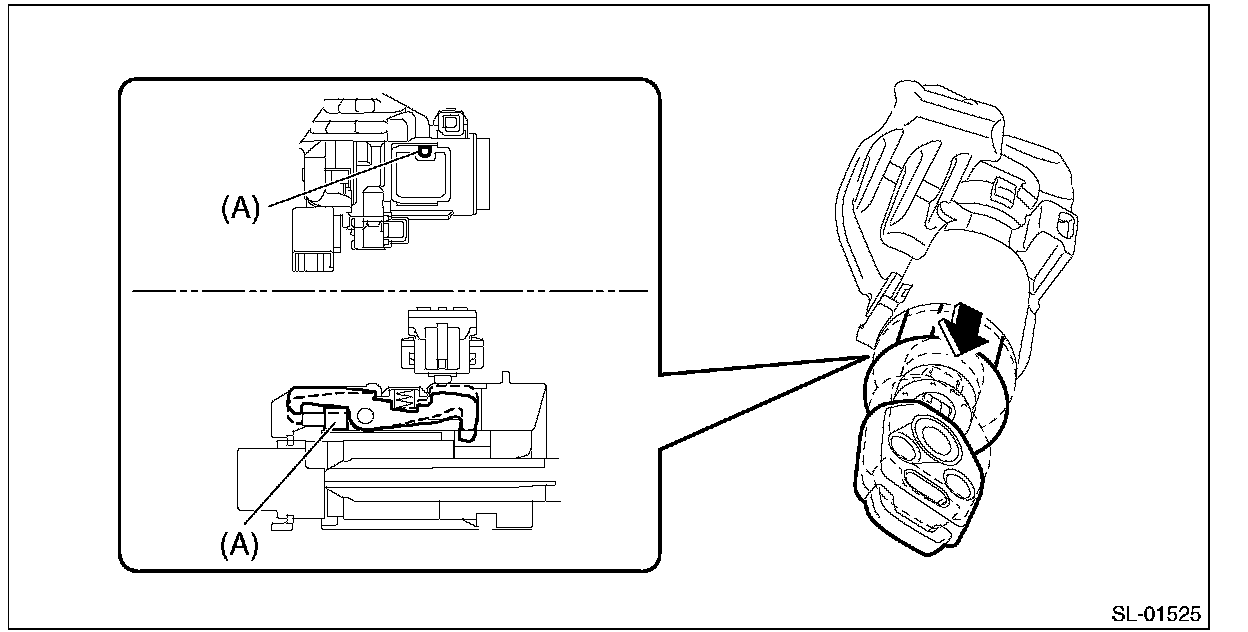 (A)

(A)

SL-01525