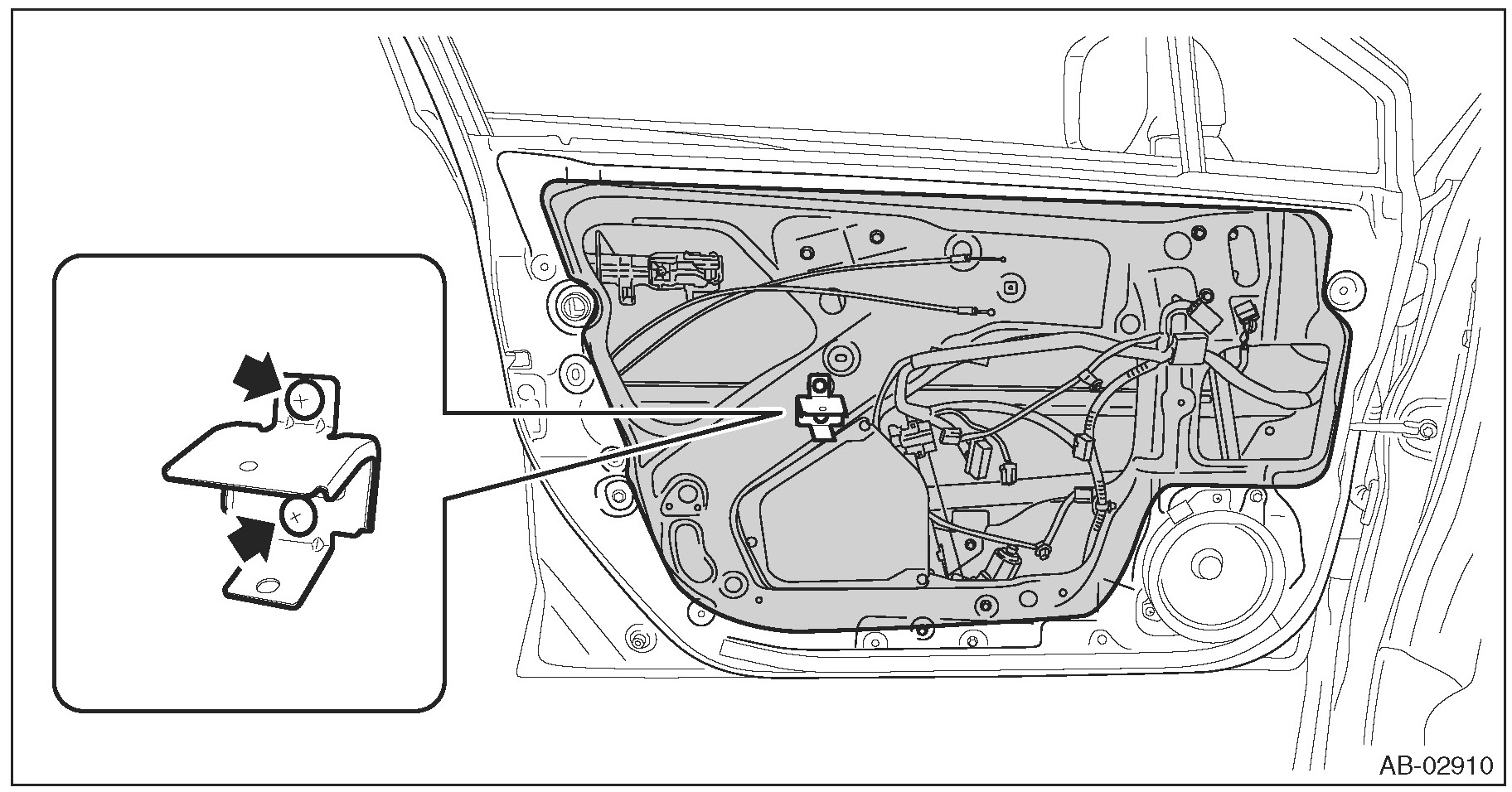 AB-02910