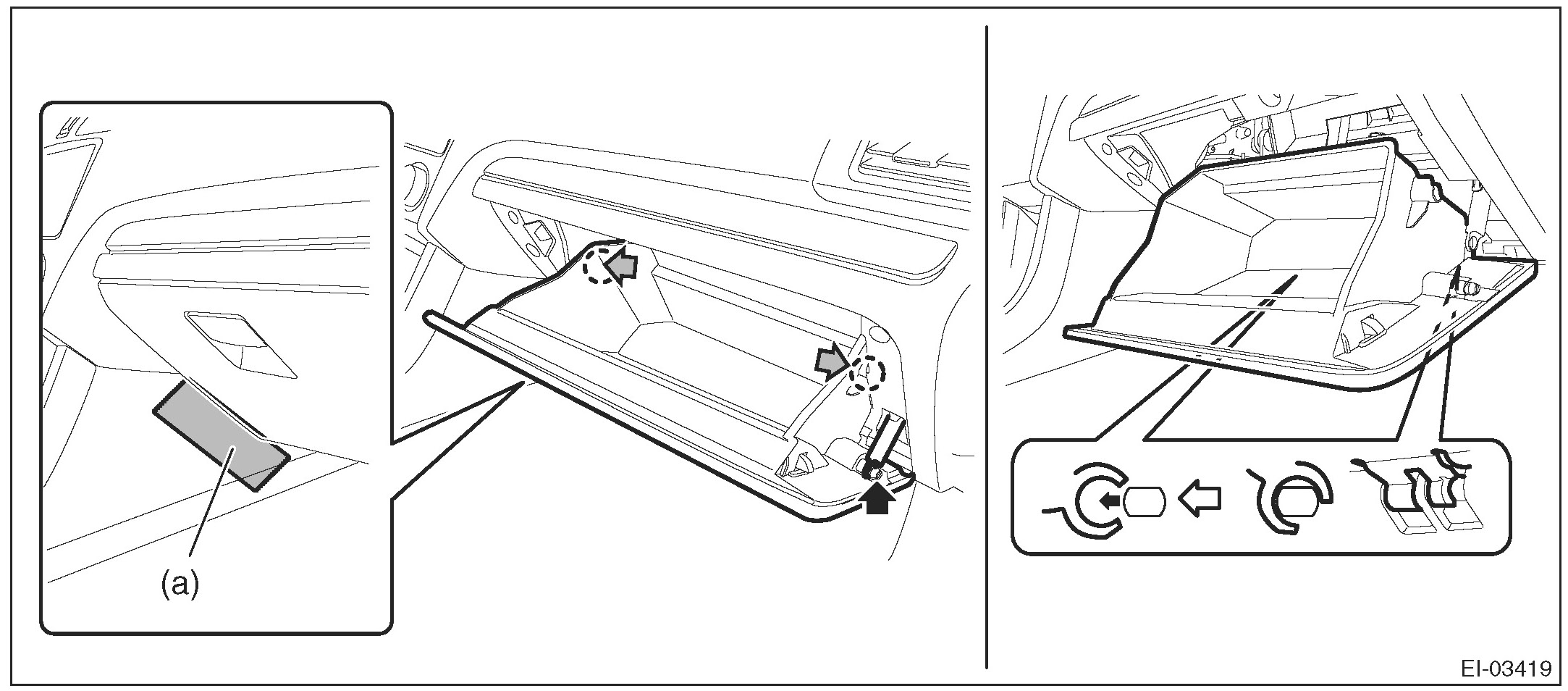 (a)

EI-03419