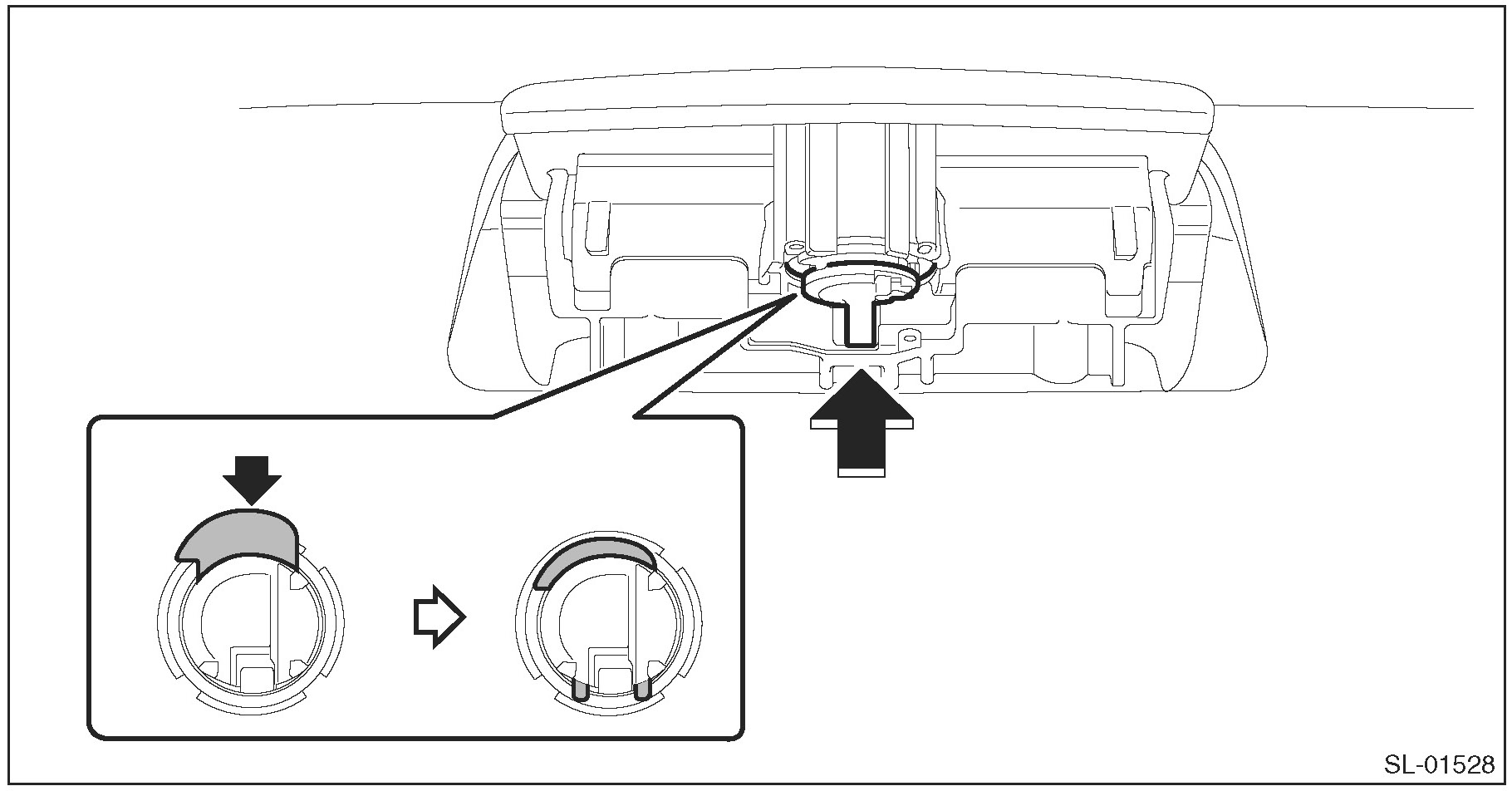 SL-01528