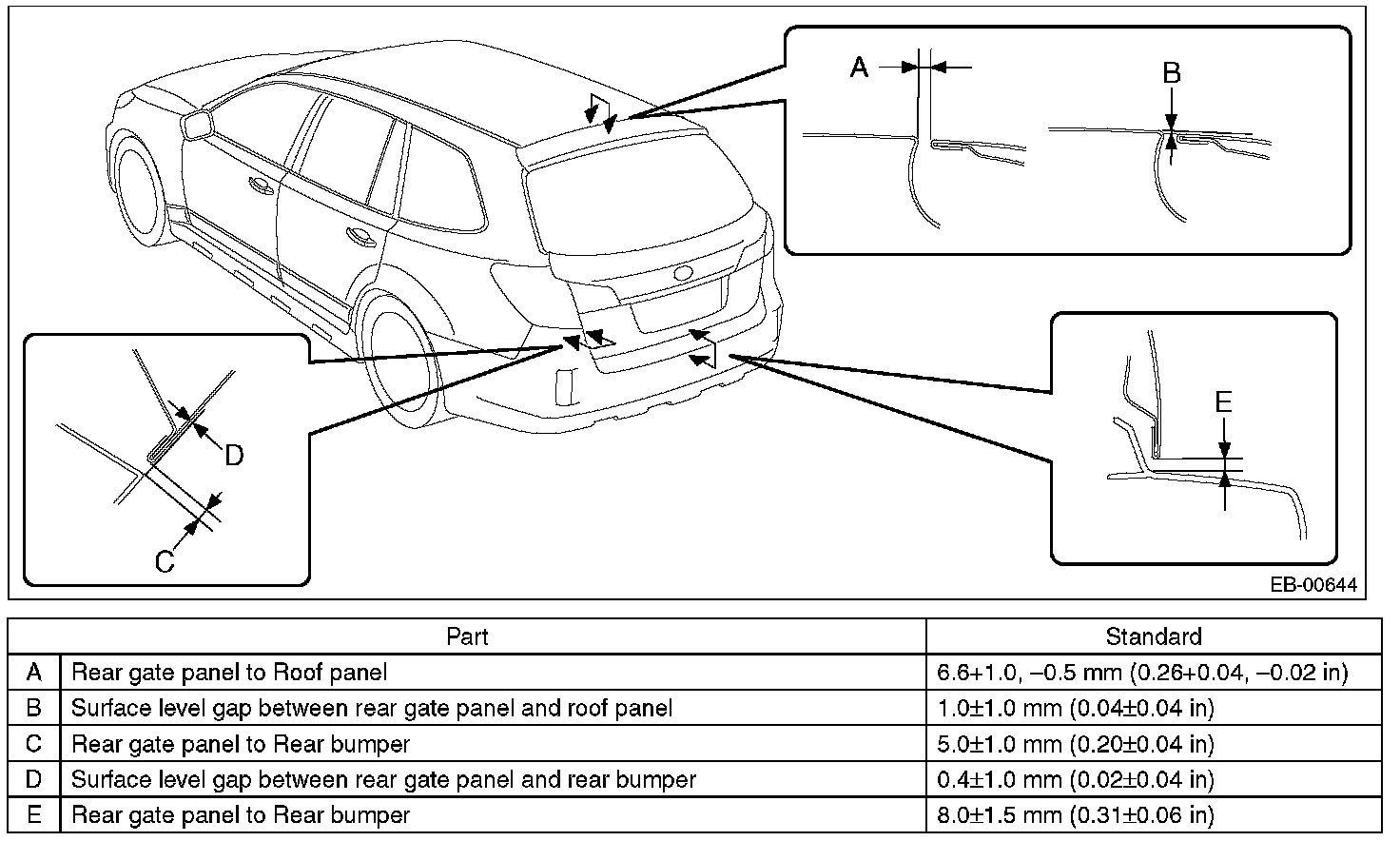 A

B

D

C

E

EB-00644

| | Part | Standard |
|---|---|---|
| A | Rear gate panel to Roof panel | 6.6+1.0, −0.5 mm (0.26+0.04, −0.02 in) |
| B | Surface level gap between rear gate panel and roof panel | 1.0±1.0 mm (0.04±0.04 in) |
| C | Rear gate panel to Rear bumper | 5.0±1.0 mm (0.20±0.04 in) |
| D | Surface level gap between rear gate panel and rear bumper | 0.4±1.0 mm (0.02±0.04 in) |
| E | Rear gate panel to Rear bumper | 8.0±1.5 mm (0.31±0.06 in) |