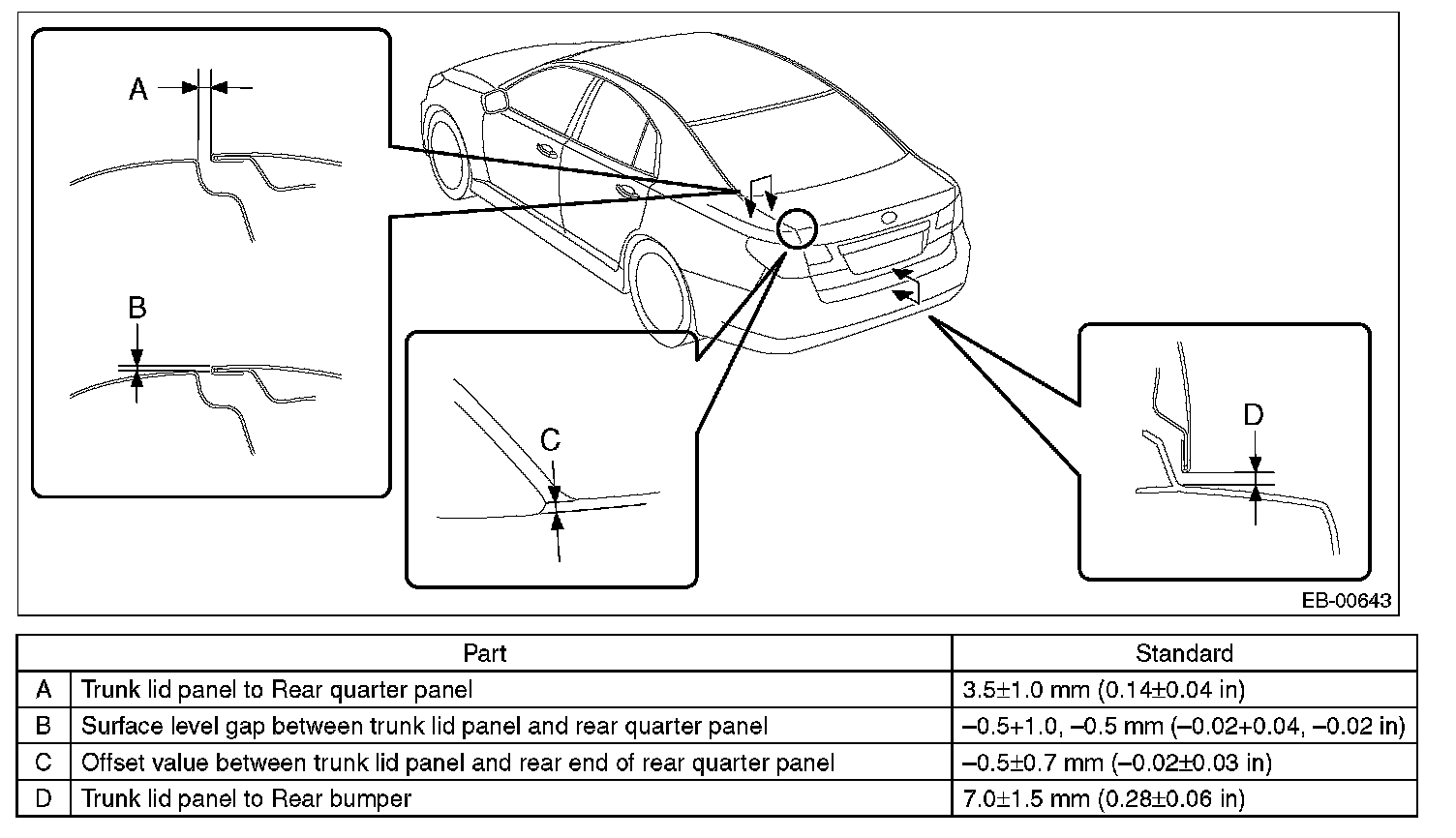 A

B

C

D

EB-00643

| | Part | Standard |
|---|---|---|
| A | Trunk lid panel to Rear quarter panel | 3.5±1.0 mm (0.14±0.04 in) |
| B | Surface level gap between trunk lid panel and rear quarter panel | –0.5+1.0, –0.5 mm (–0.02+0.04, –0.02 in) |
| C | Offset value between trunk lid panel and rear end of rear quarter panel | –0.5±0.7 mm (–0.02±0.03 in) |
| D | Trunk lid panel to Rear bumper | 7.0±1.5 mm (0.28±0.06 in) |