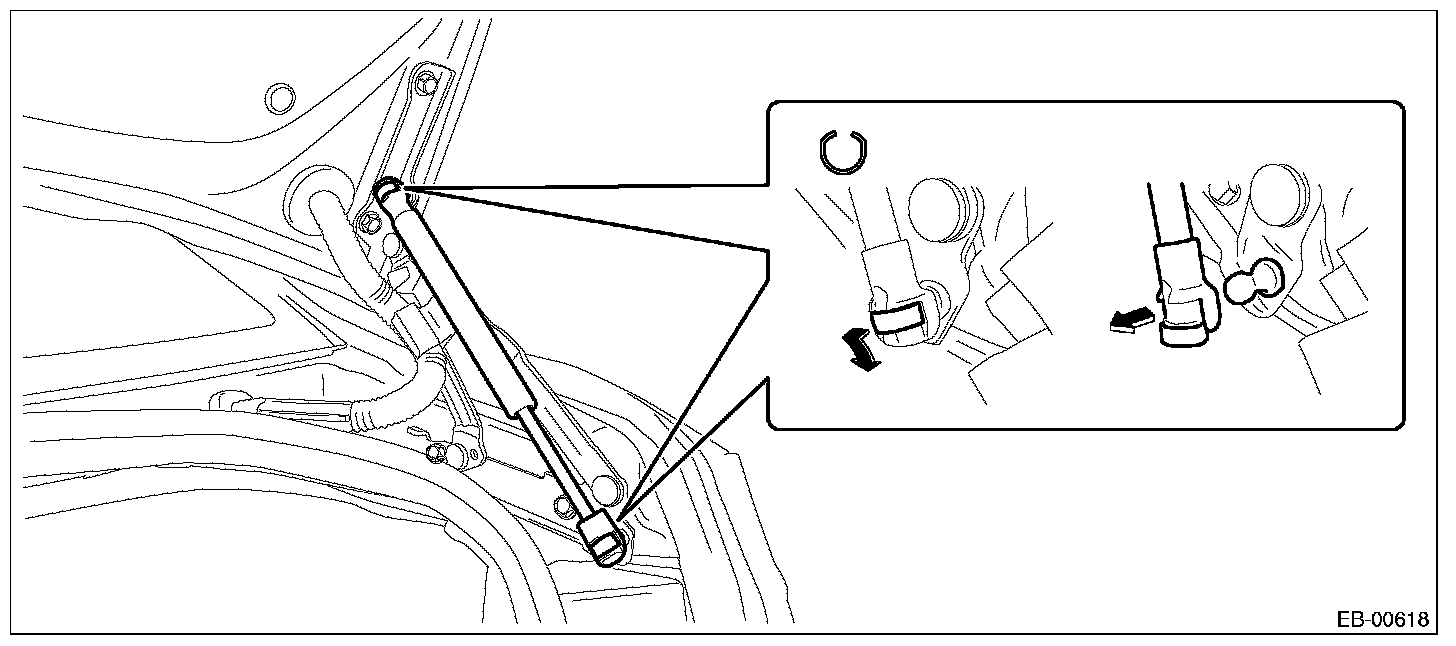 EB-00618