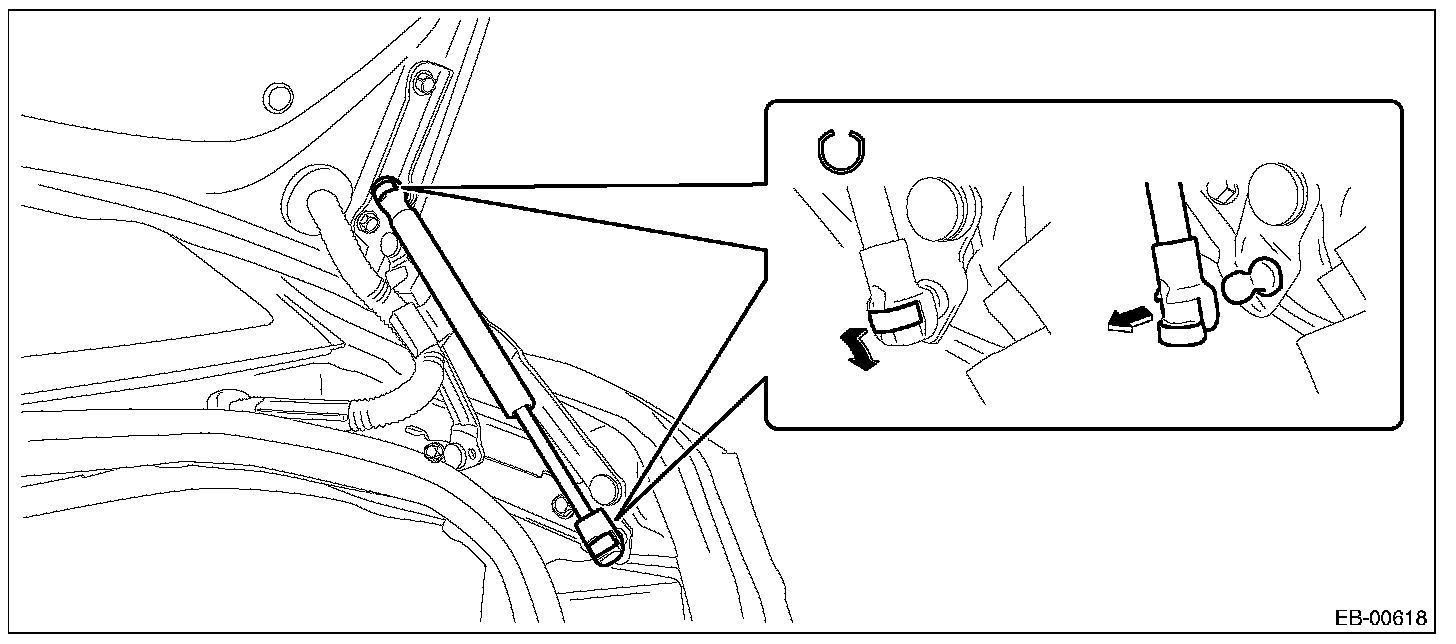 EB-00618