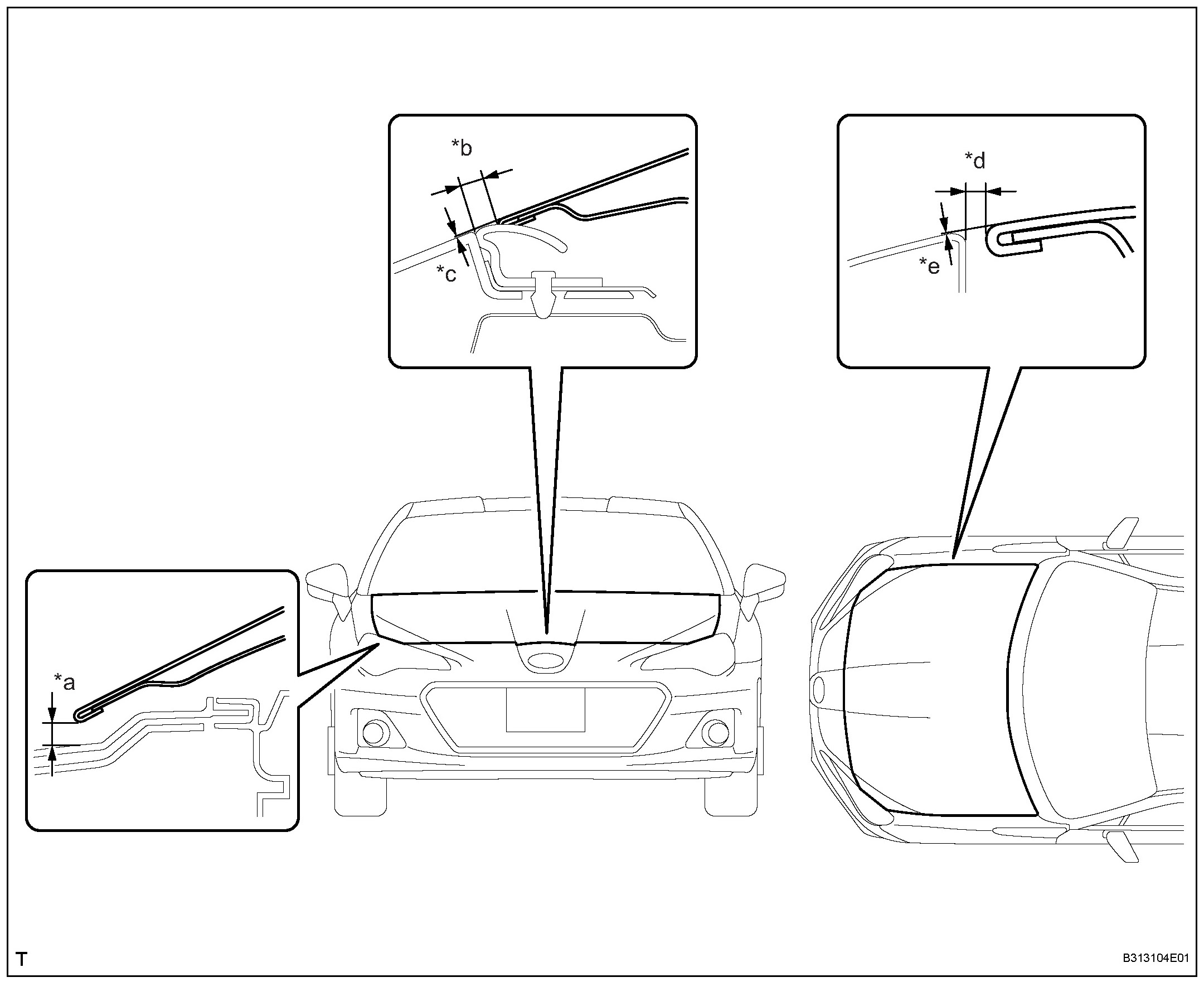 *b

*c

*d

*e

*a

T

B313104E01