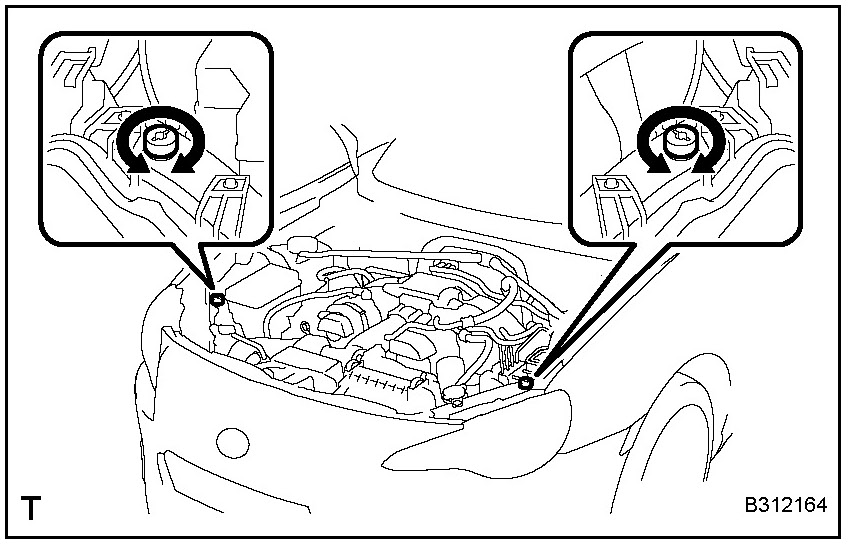 T

B312164