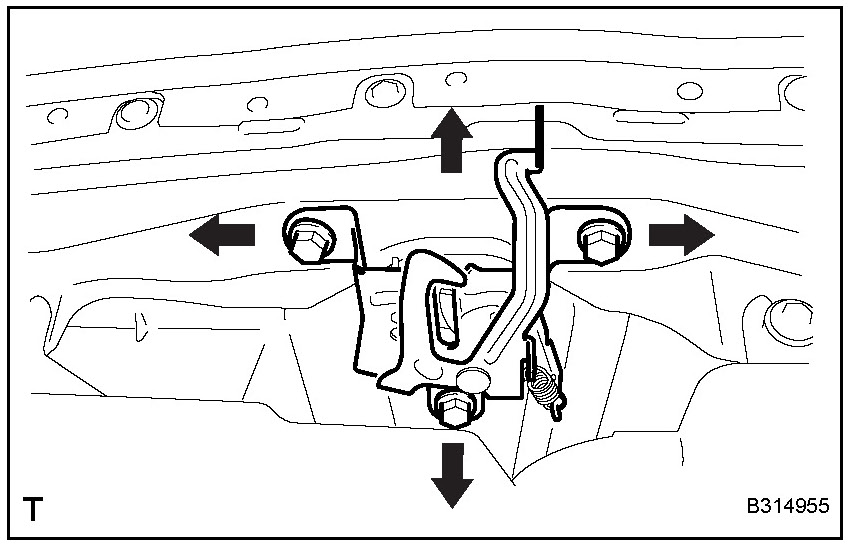 T

B314955