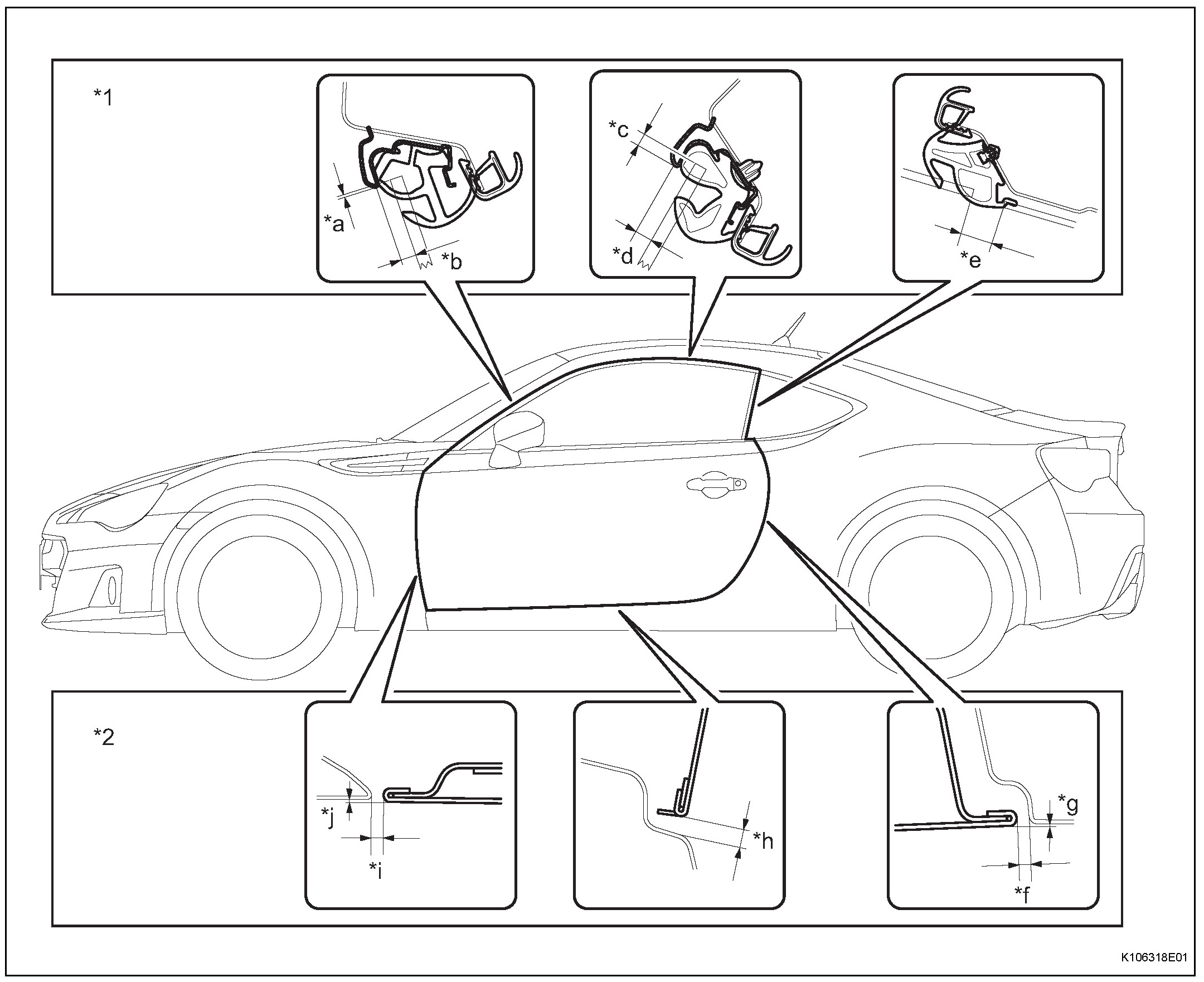 *1

*a

*b

*c

*d

*e

*2

*j

*i

*h

*g

*f

K106318E01