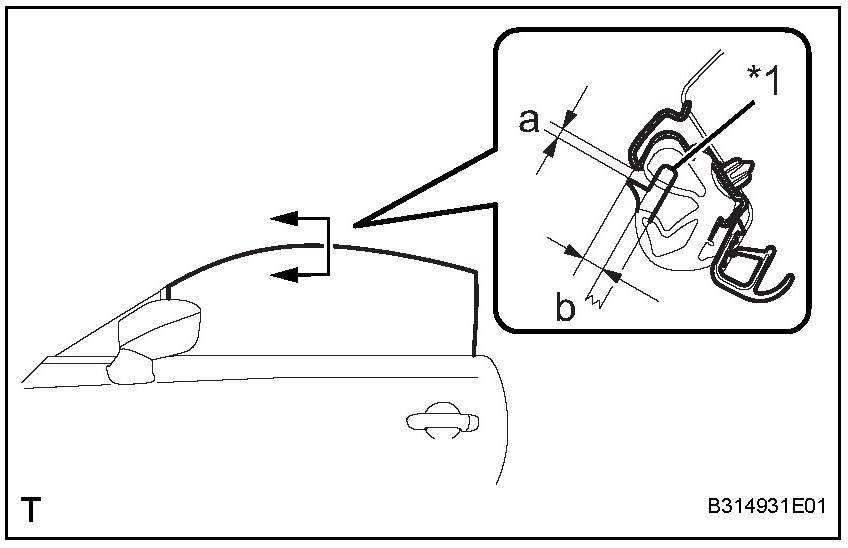 *1

a

b

T

B314931E01