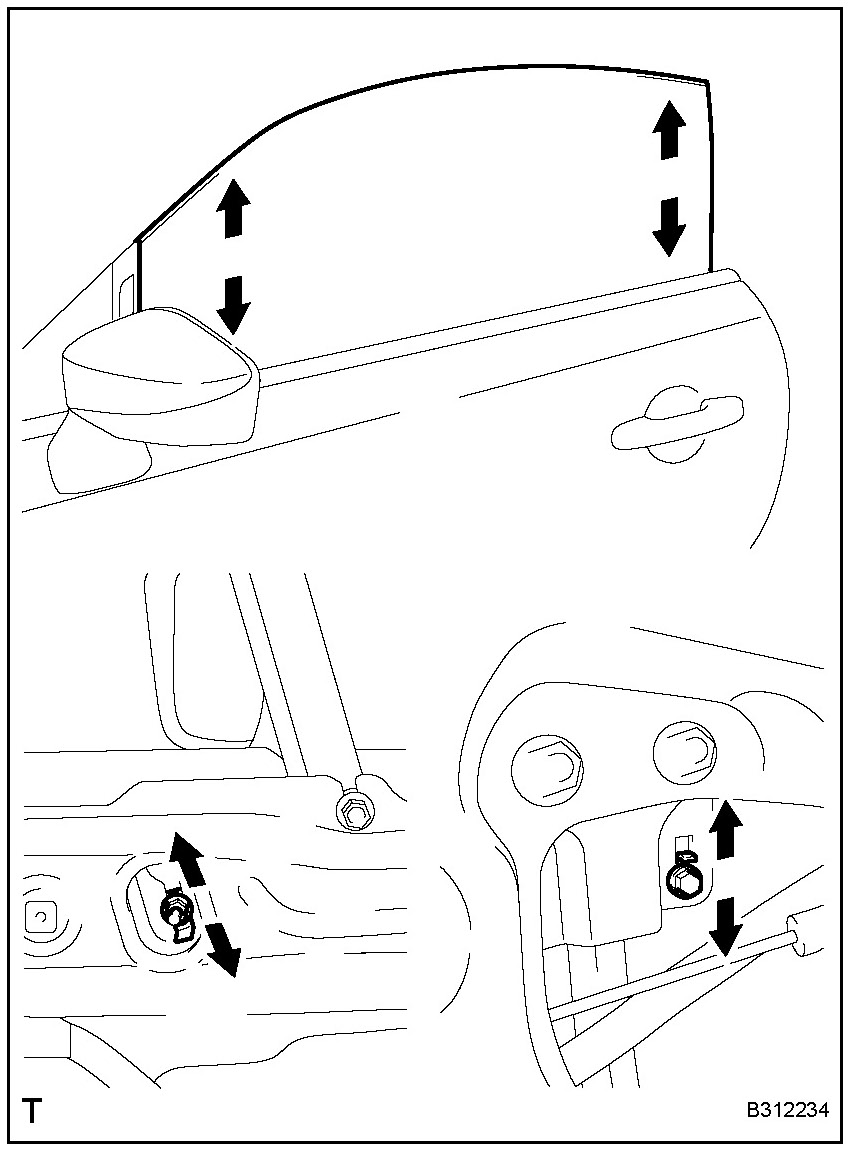 T

B312234