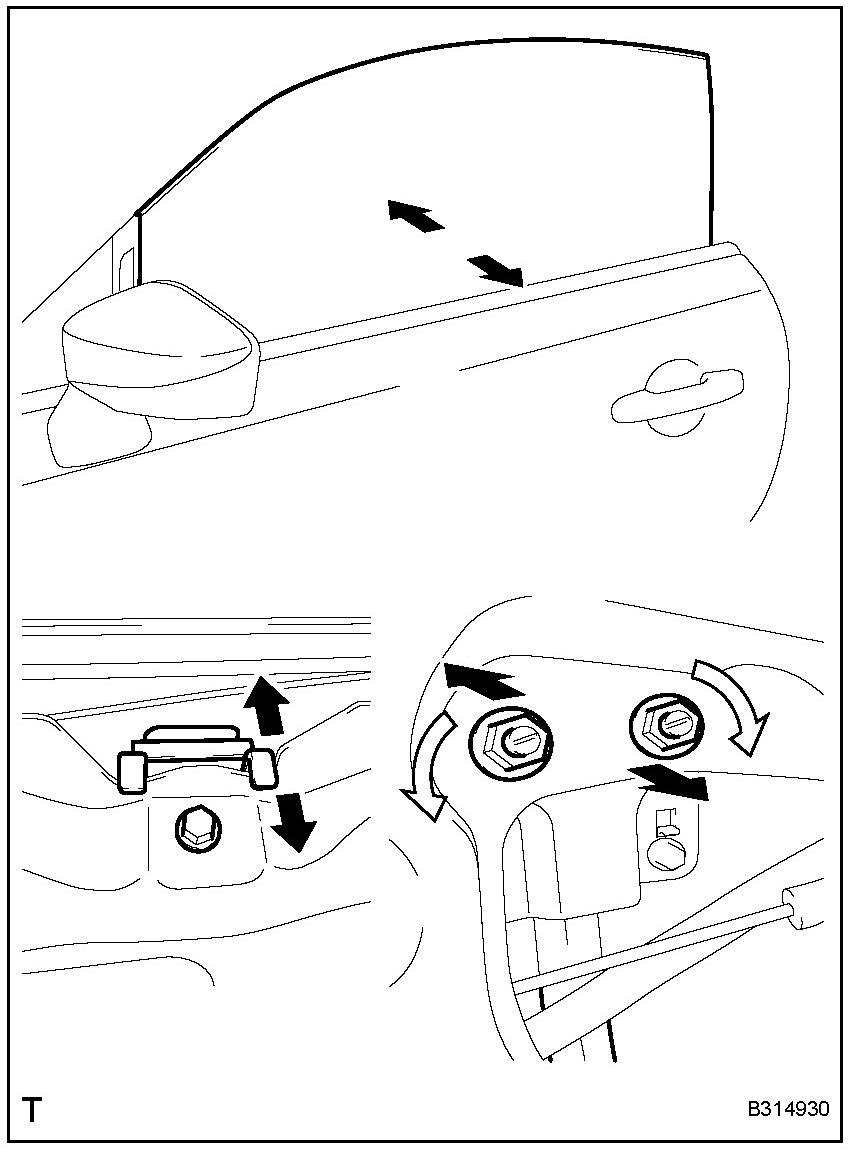 T

B314930