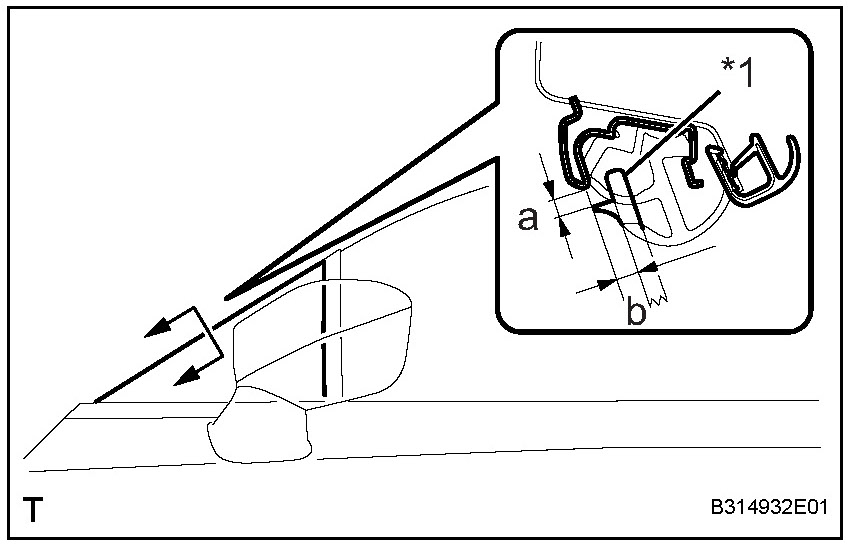 *1

a

b

T

B314932E01