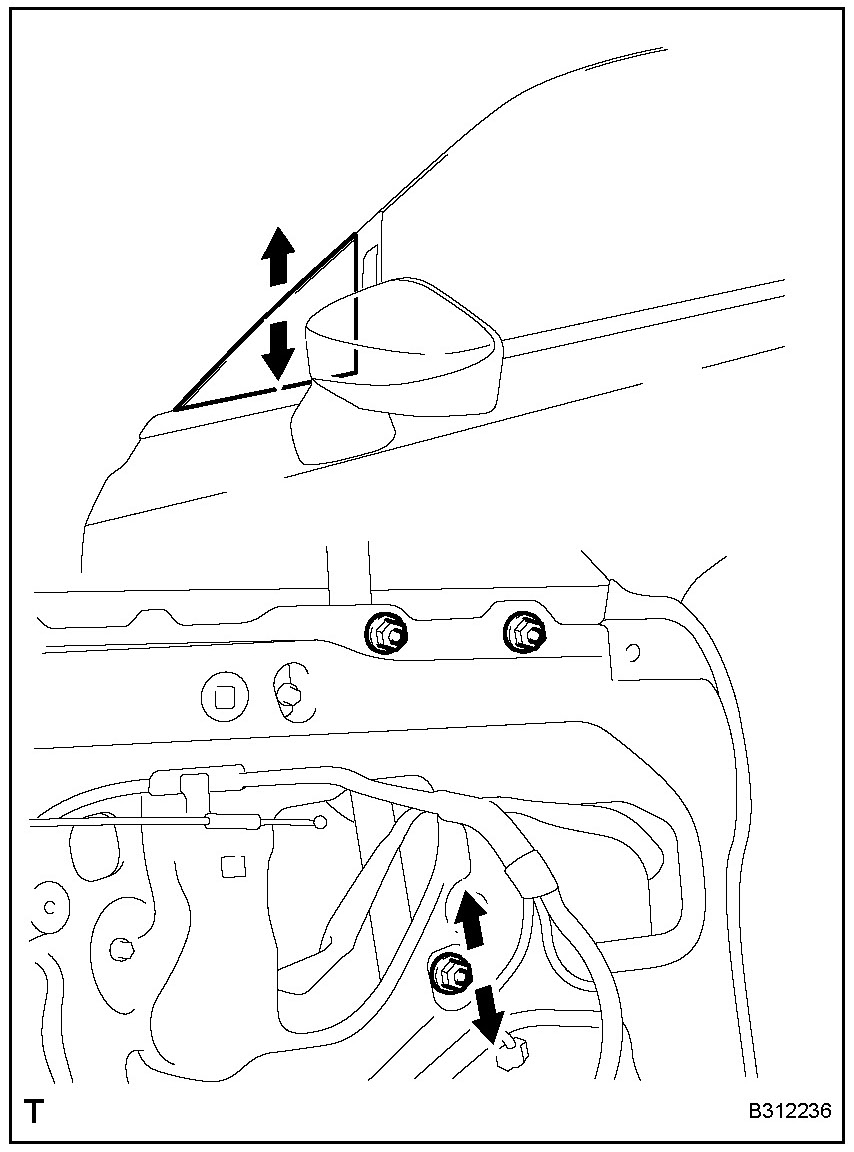 T

B312236