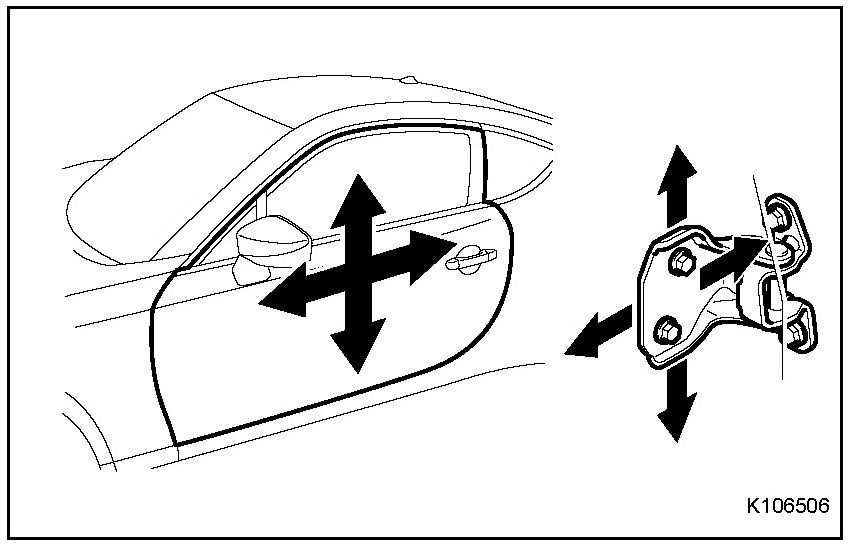 K106506