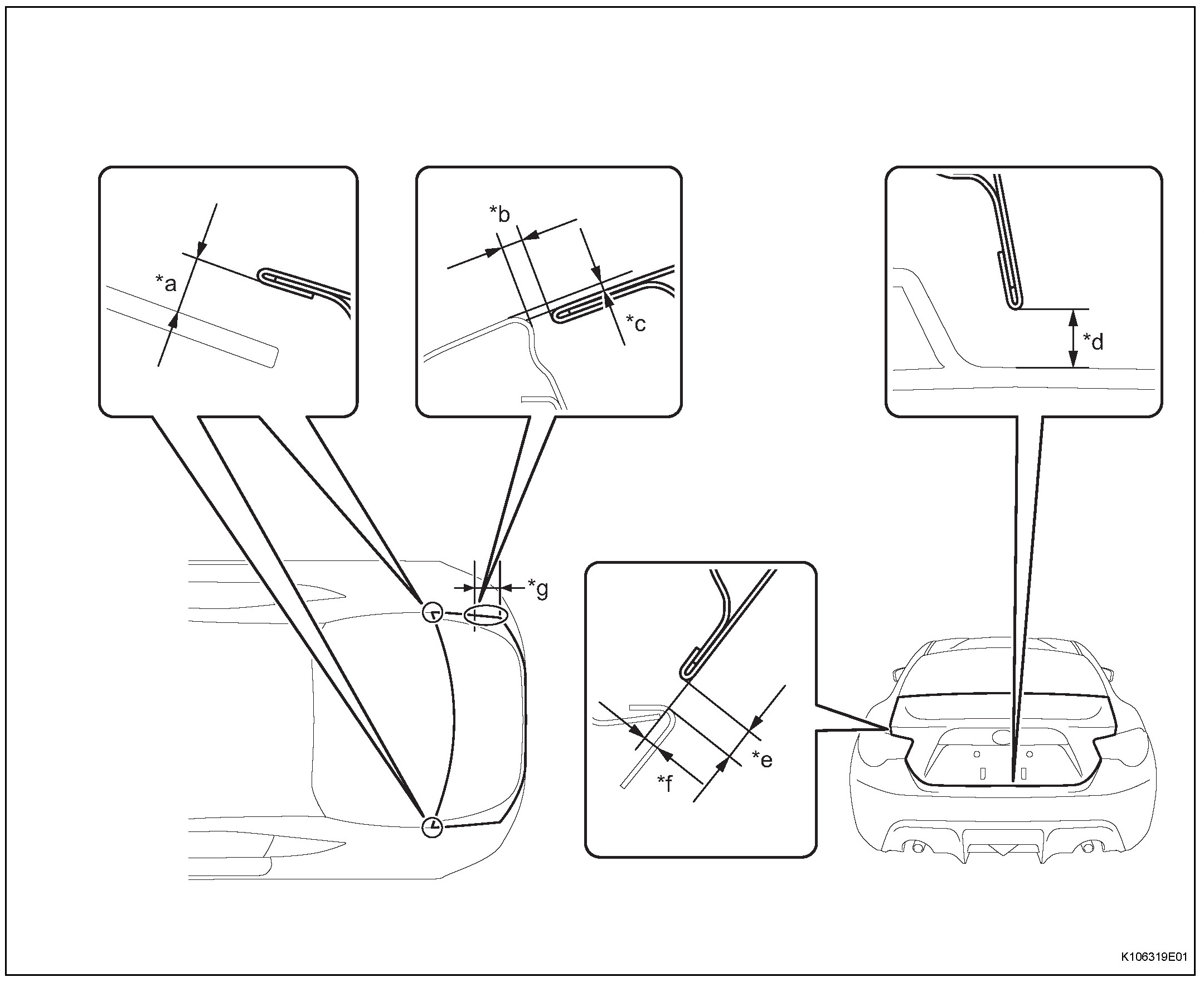 *a

*b

*c

*d

*g

*e

*f

K106319E01