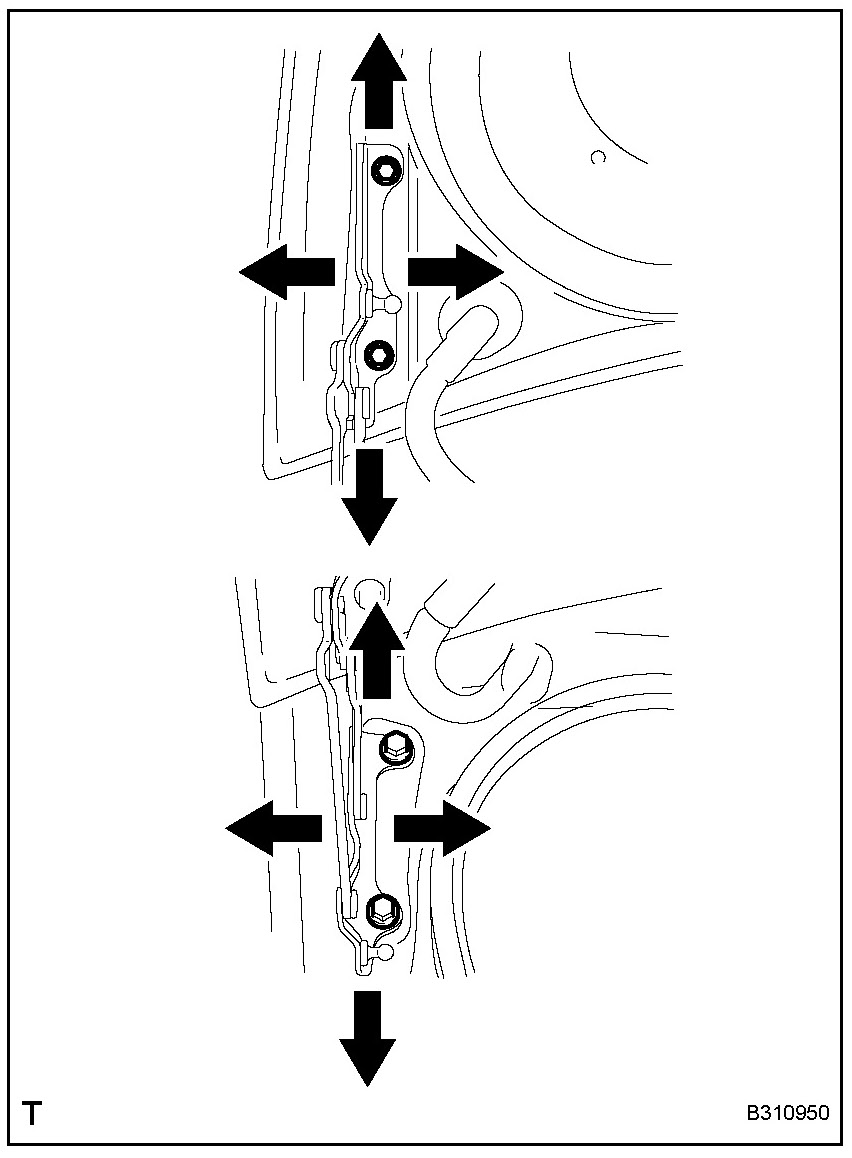 T

B310950