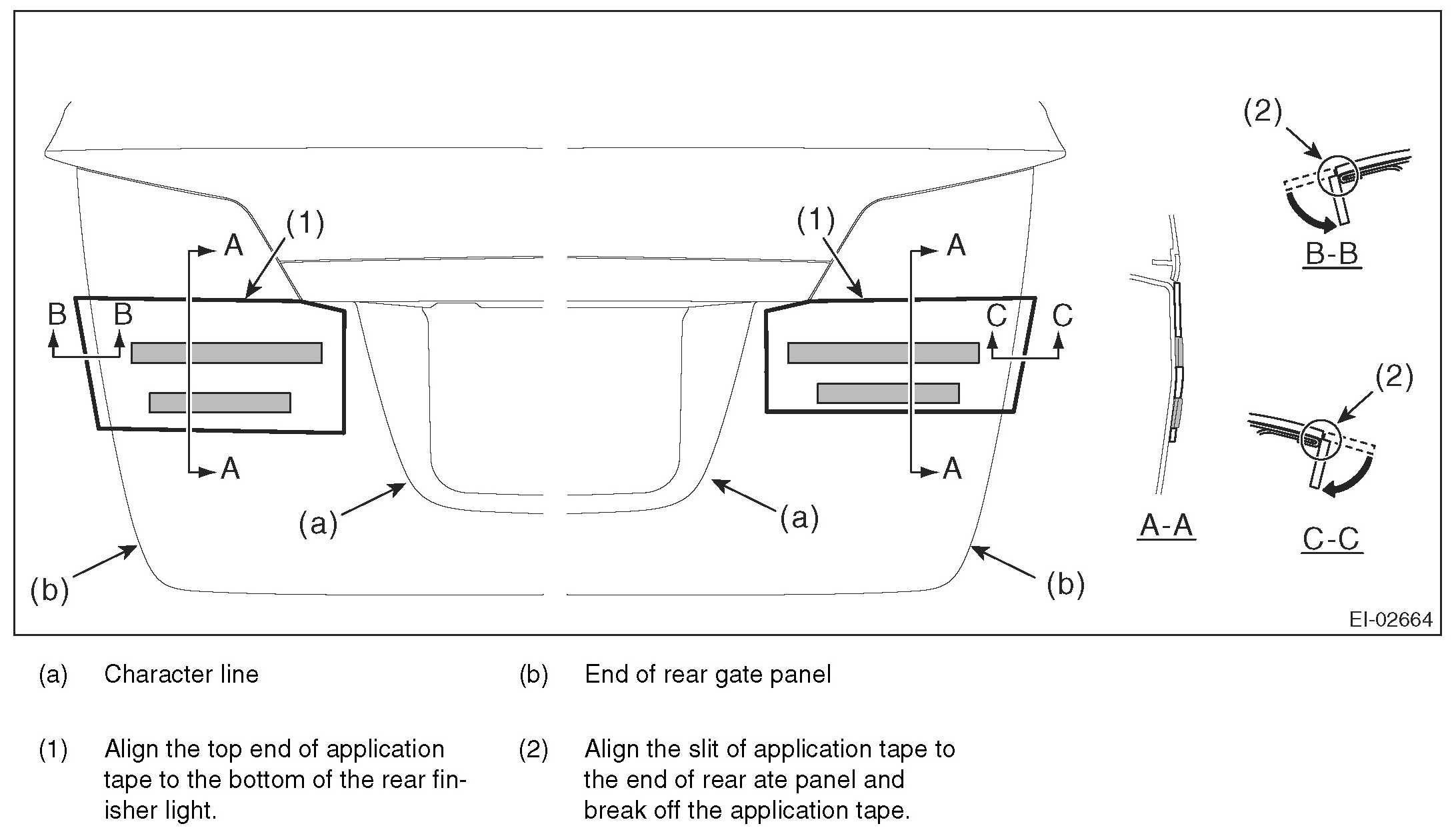 (1)
A
B B
A
(a)
(b)
(1)
A
C C
A
(a)
(b)
A-A
(2)
B-B
(2)
C-C
EI-02664

(a) Character line
(b) End of rear gate panel

(1) Align the top end of application tape to the bottom of the rear finisher light.
(2) Align the slit of application tape to the end of rear ate panel and break off the application tape.