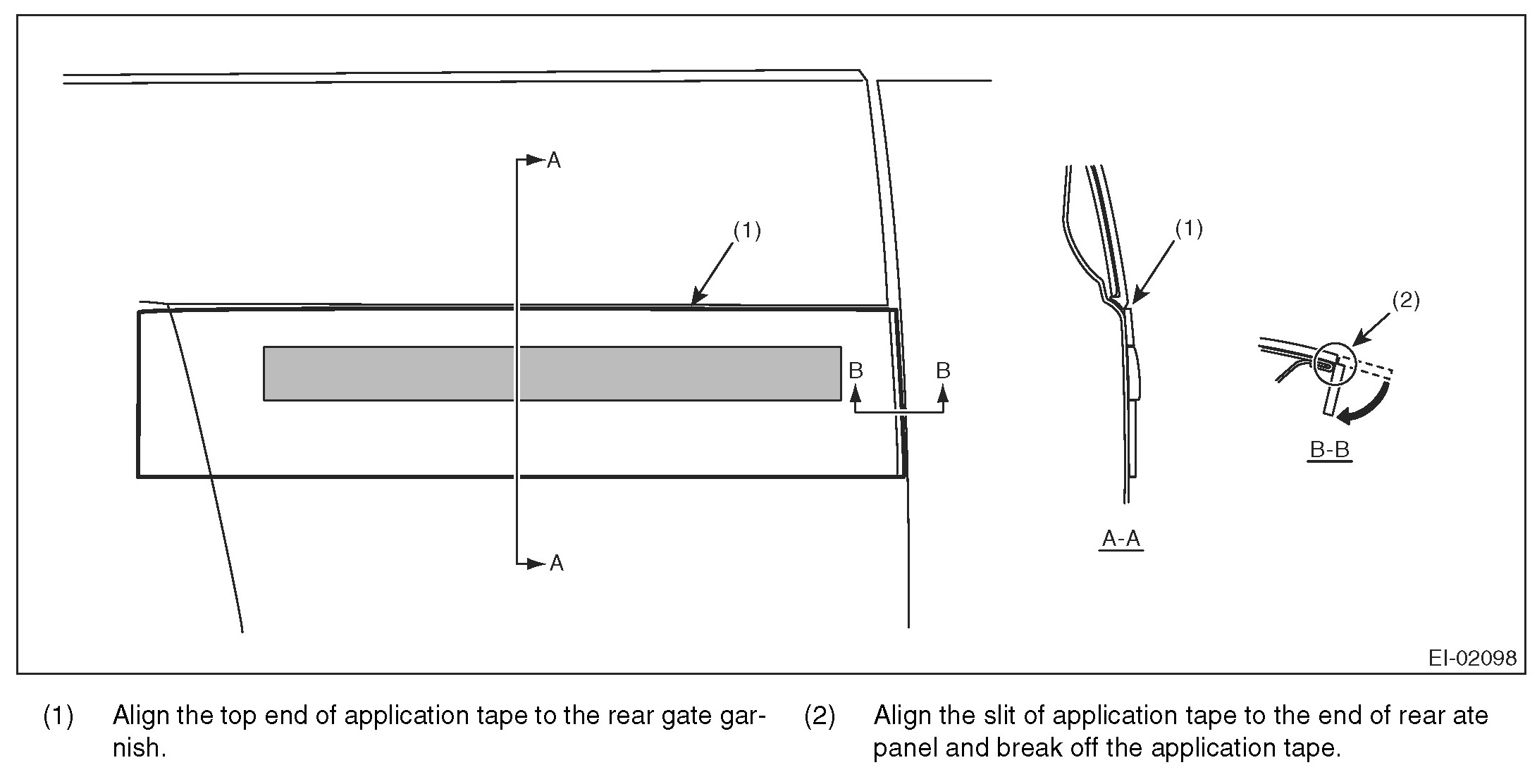 A

(1)

B B

A

(1)

(2)

B-B

A-A

EI-02098

(1) Align the top end of application tape to the rear gate garnish.

(2) Align the slit of application tape to the end of rear ate panel and break off the application tape.