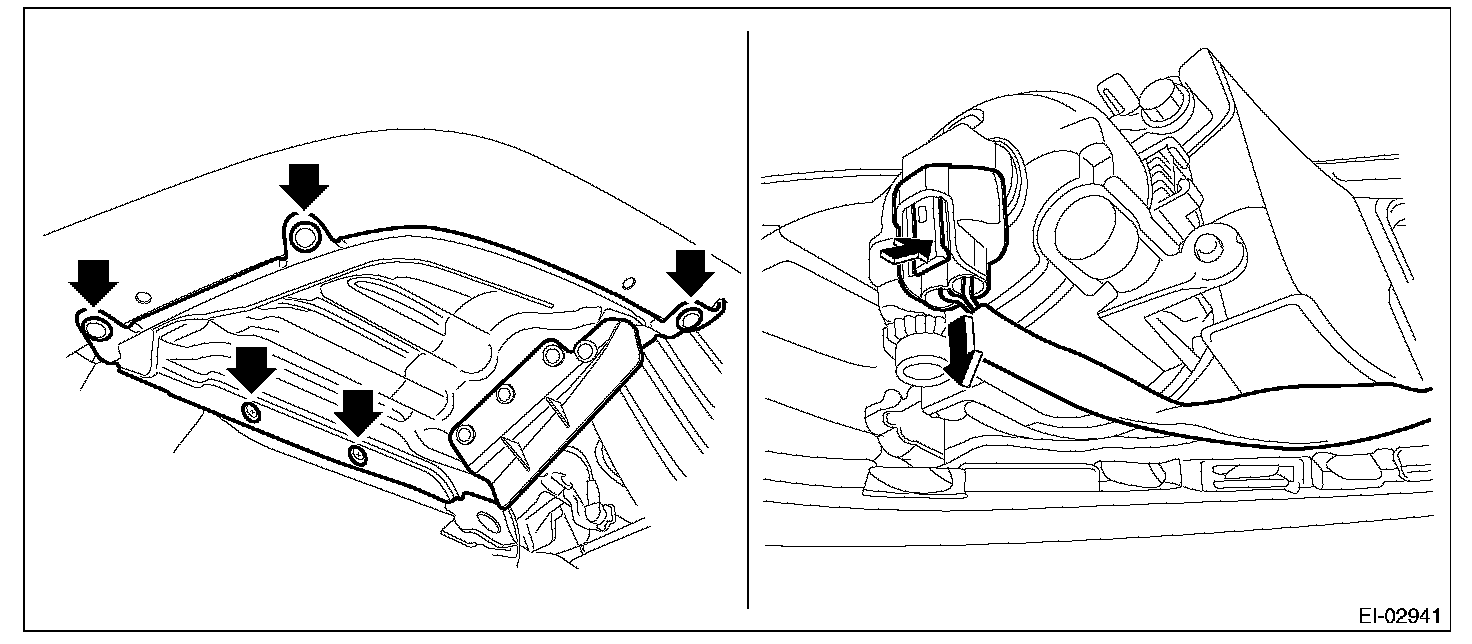 EI-02941