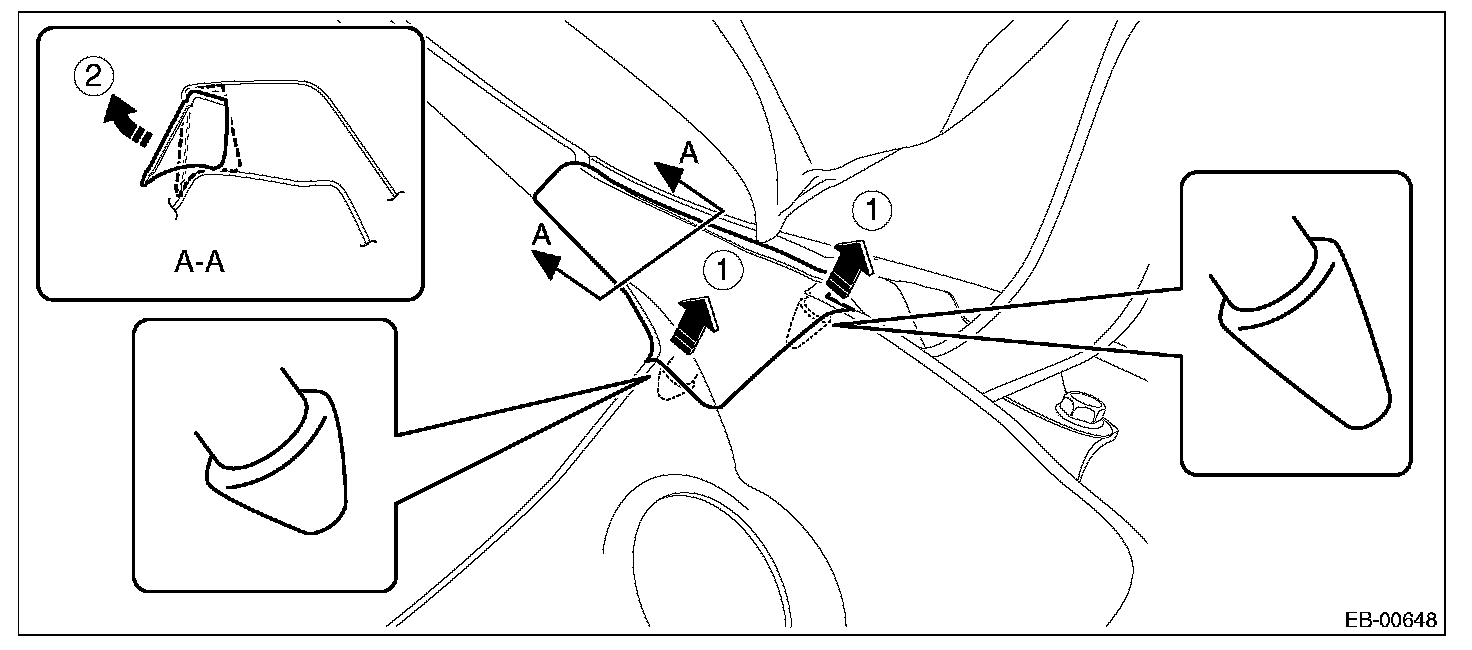 2

A-A

A

A

1

1

EB-00648