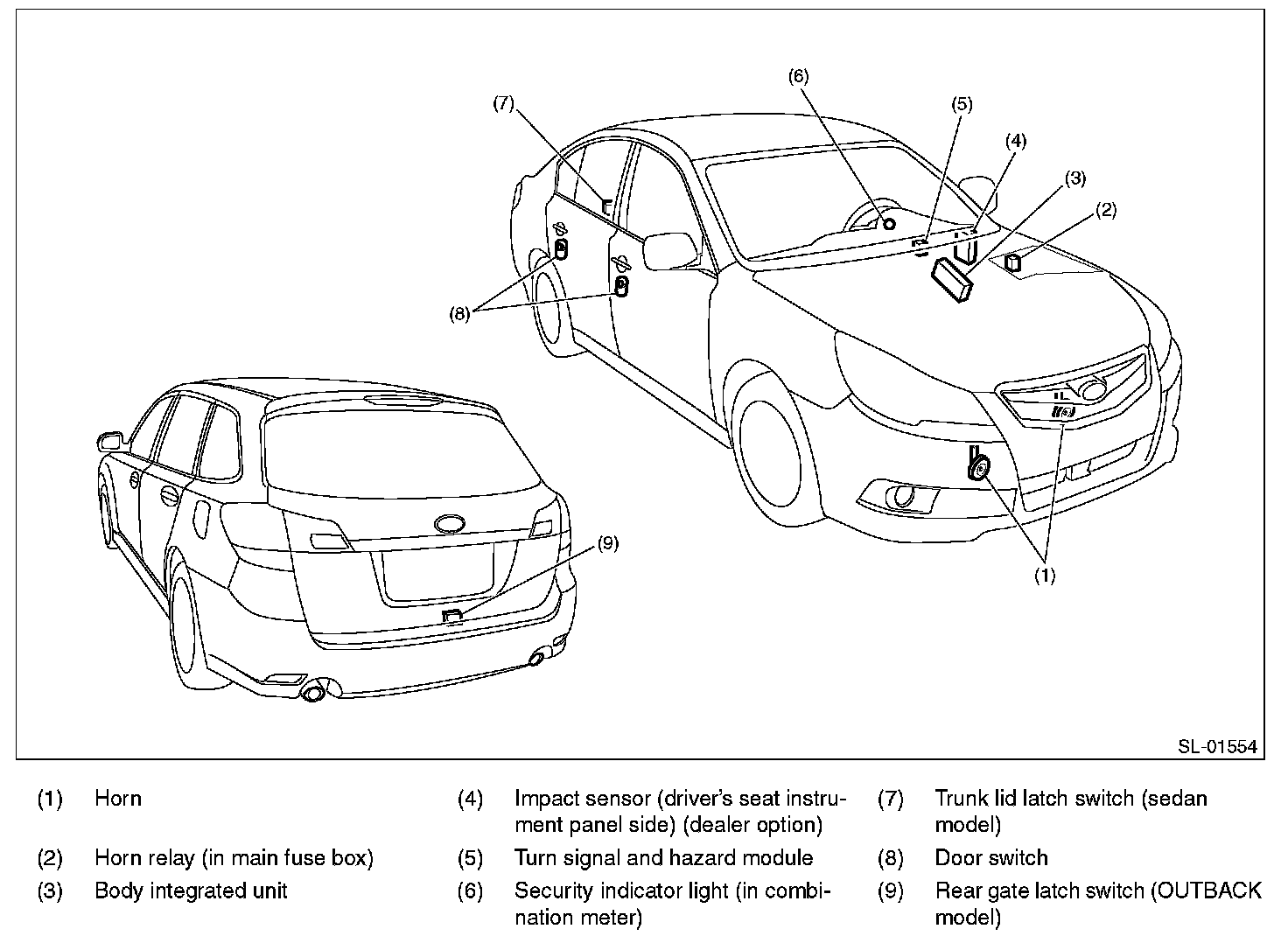 (6)
(7)
(5)
(4)
(3)
(2)
(8)
(9)
(1)
SL-01554

(1) Horn
(2) Horn relay (in main fuse box)
(3) Body integrated unit
(4) Impact sensor (driver's seat instrument panel side) (dealer option)
(5) Turn signal and hazard module
(6) Security indicator light (in combination meter)
(7) Trunk lid latch switch (sedan model)
(8) Door switch
(9) Rear gate latch switch (OUTBACK model)