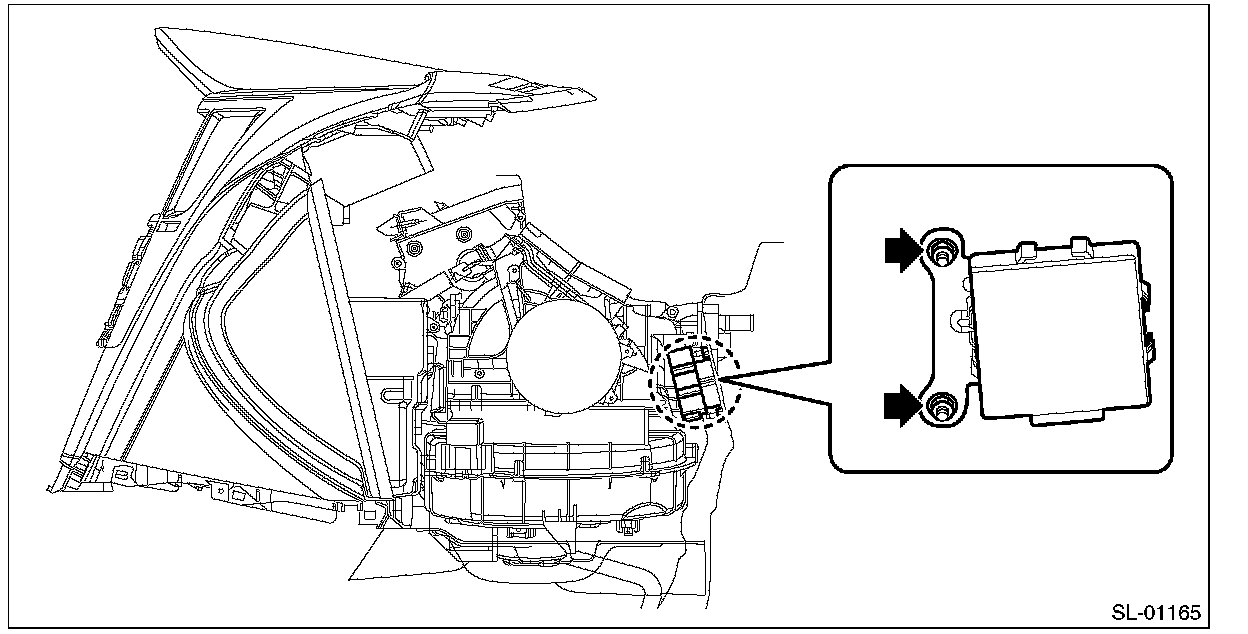 SL-01165