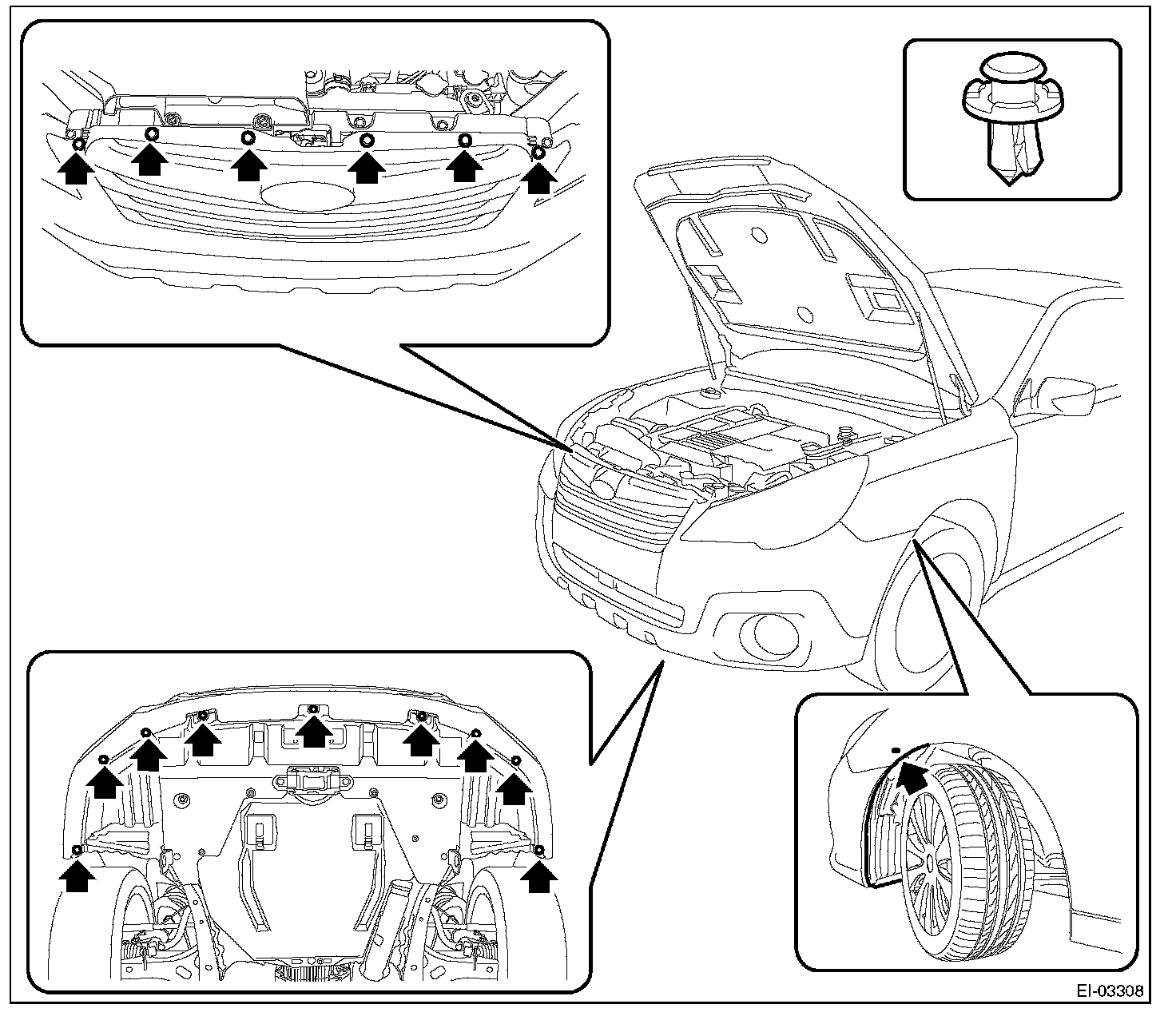 EI-03308