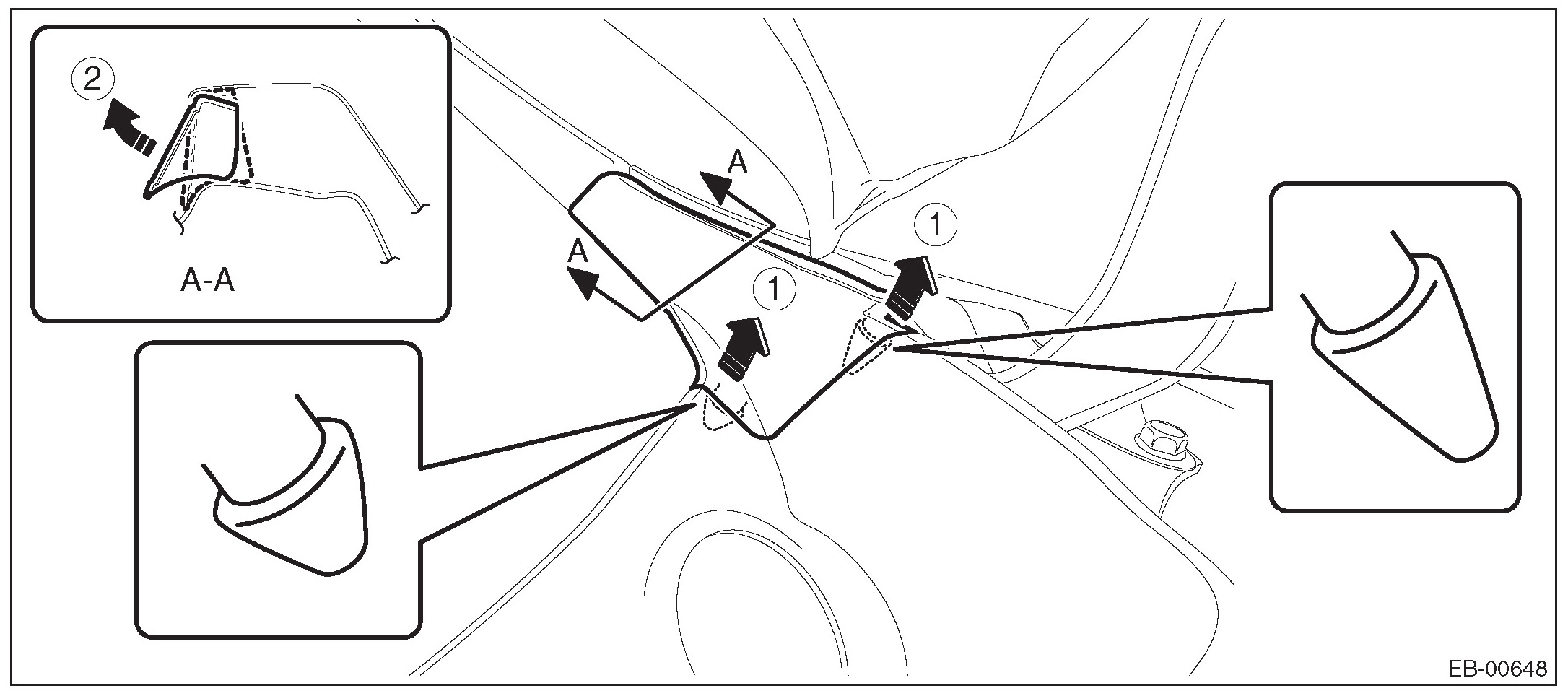 2

A-A

A

A

1

1

EB-00648