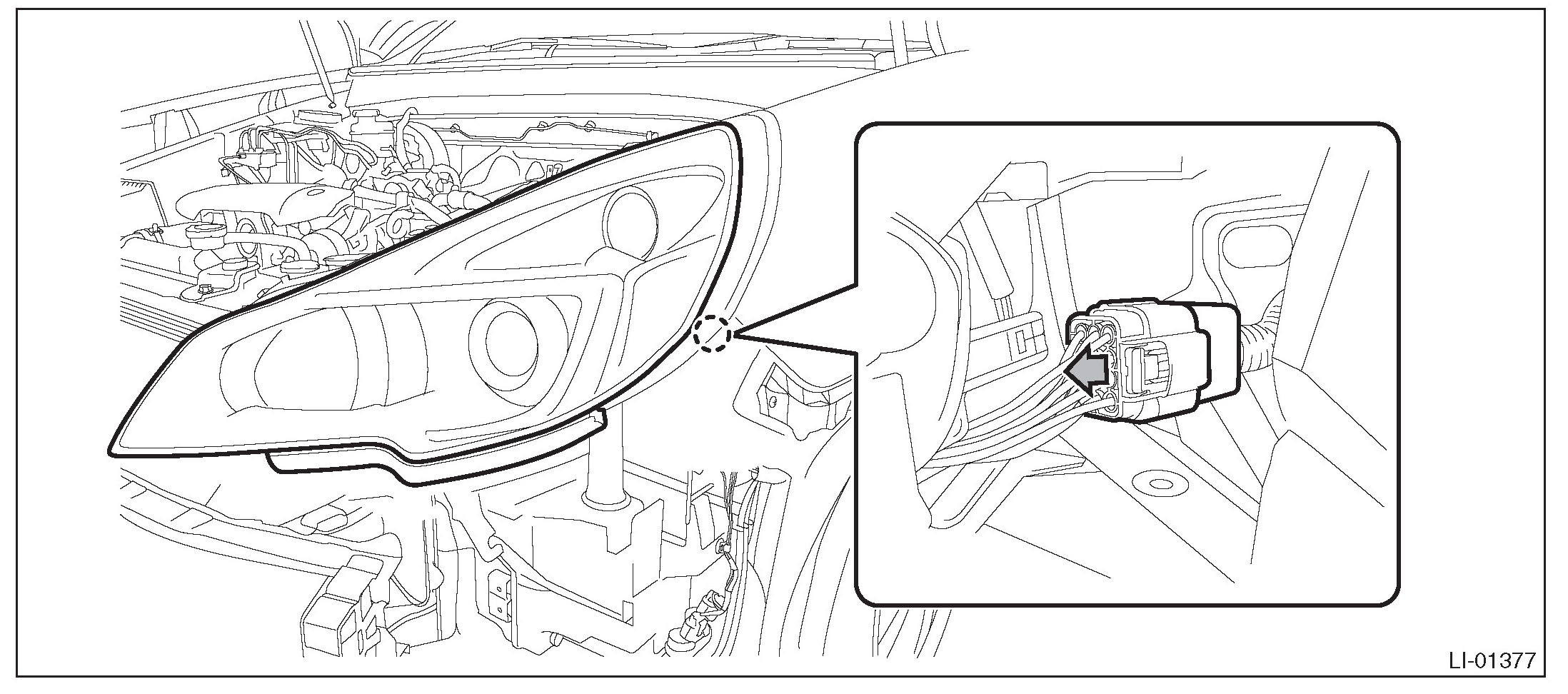 LI-01377