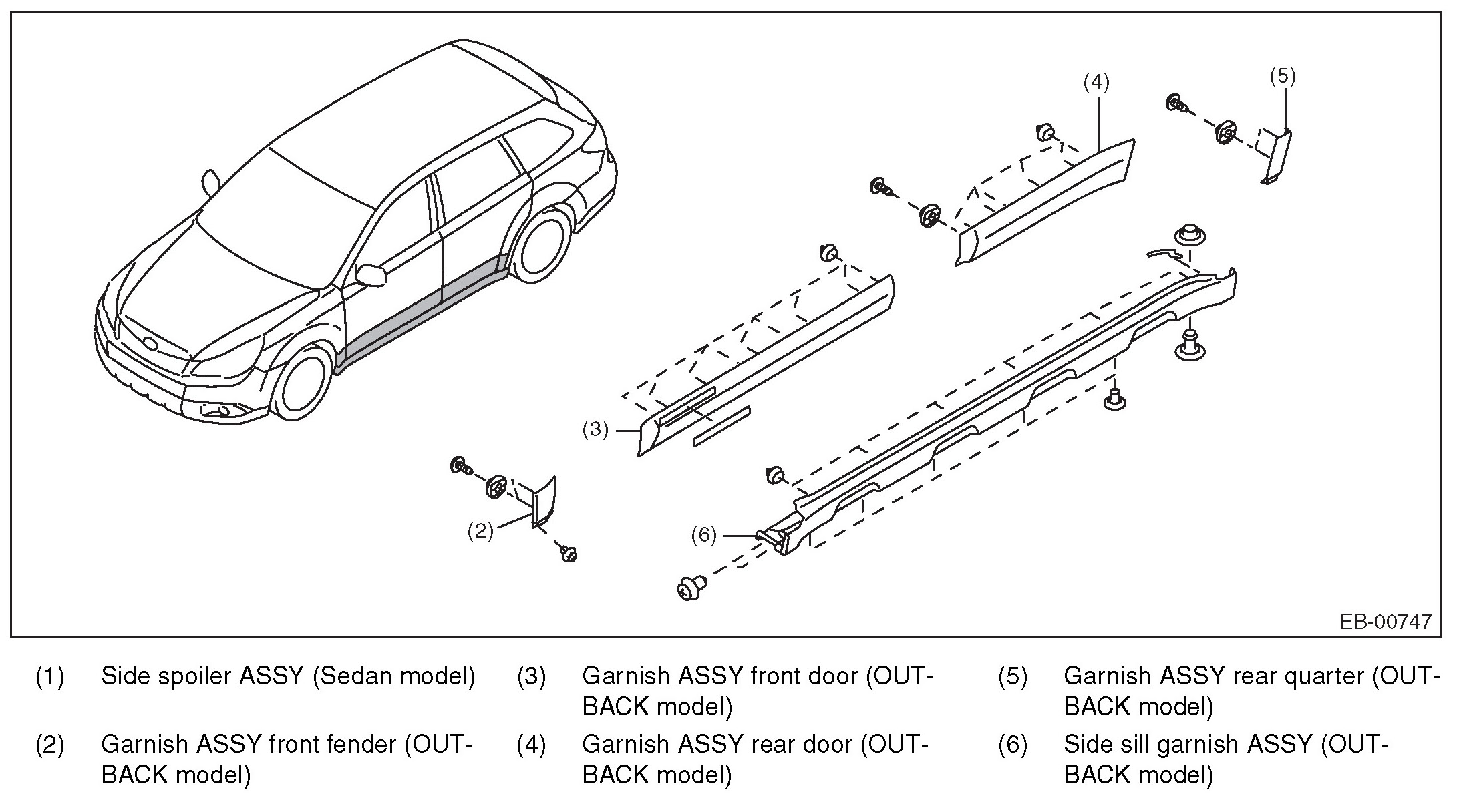 (4)

(5)

(3)

(2)

(6)

EB-00747

(1) Side spoiler ASSY (Sedan model)

(2) Garnish ASSY front fender (OUTBACK model)

(3) Garnish ASSY front door (OUTBACK model)

(4) Garnish ASSY rear door (OUTBACK model)

(5) Garnish ASSY rear quarter (OUTBACK model)

(6) Side sill garnish ASSY (OUTBACK model)