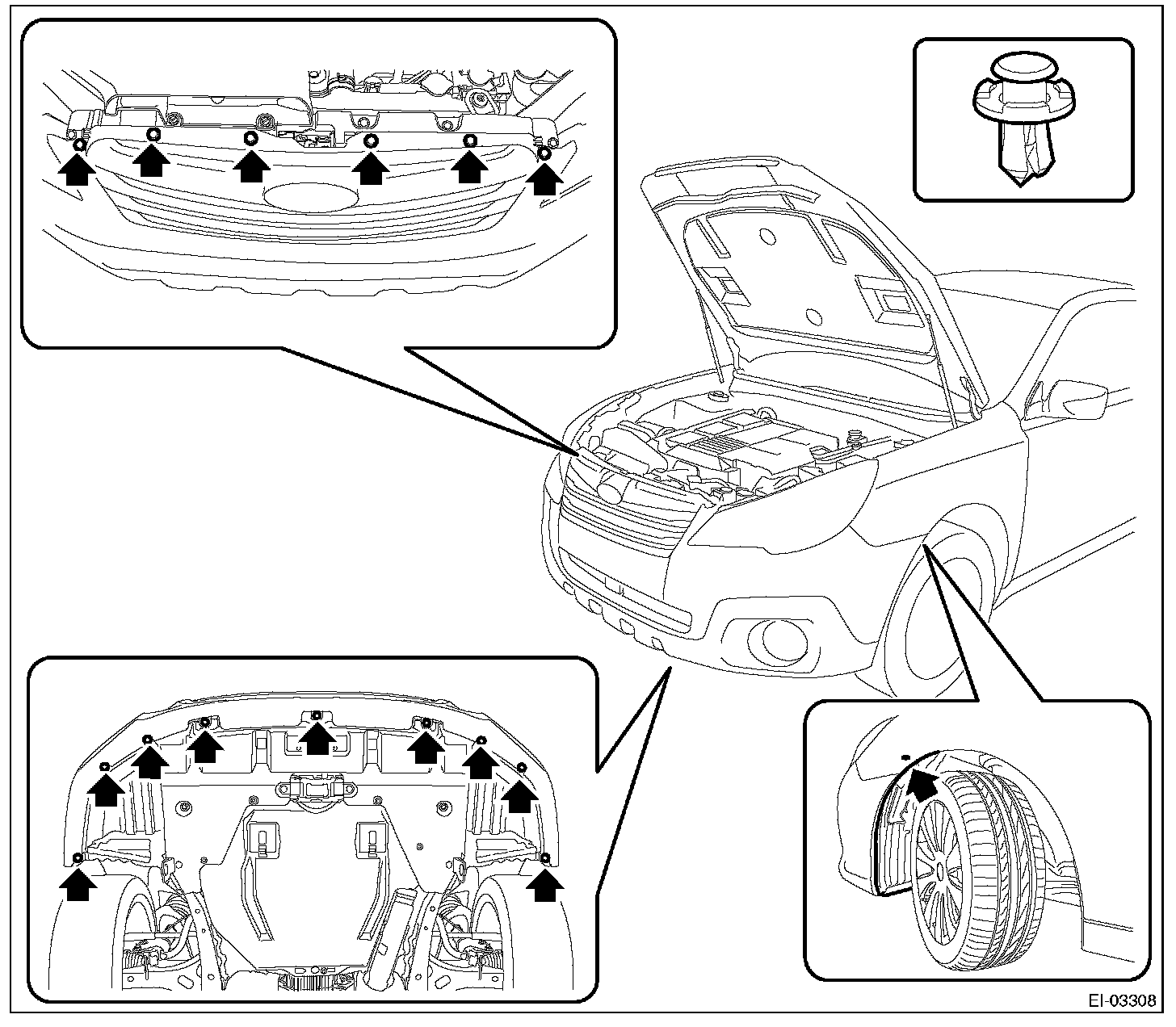 EI-03308