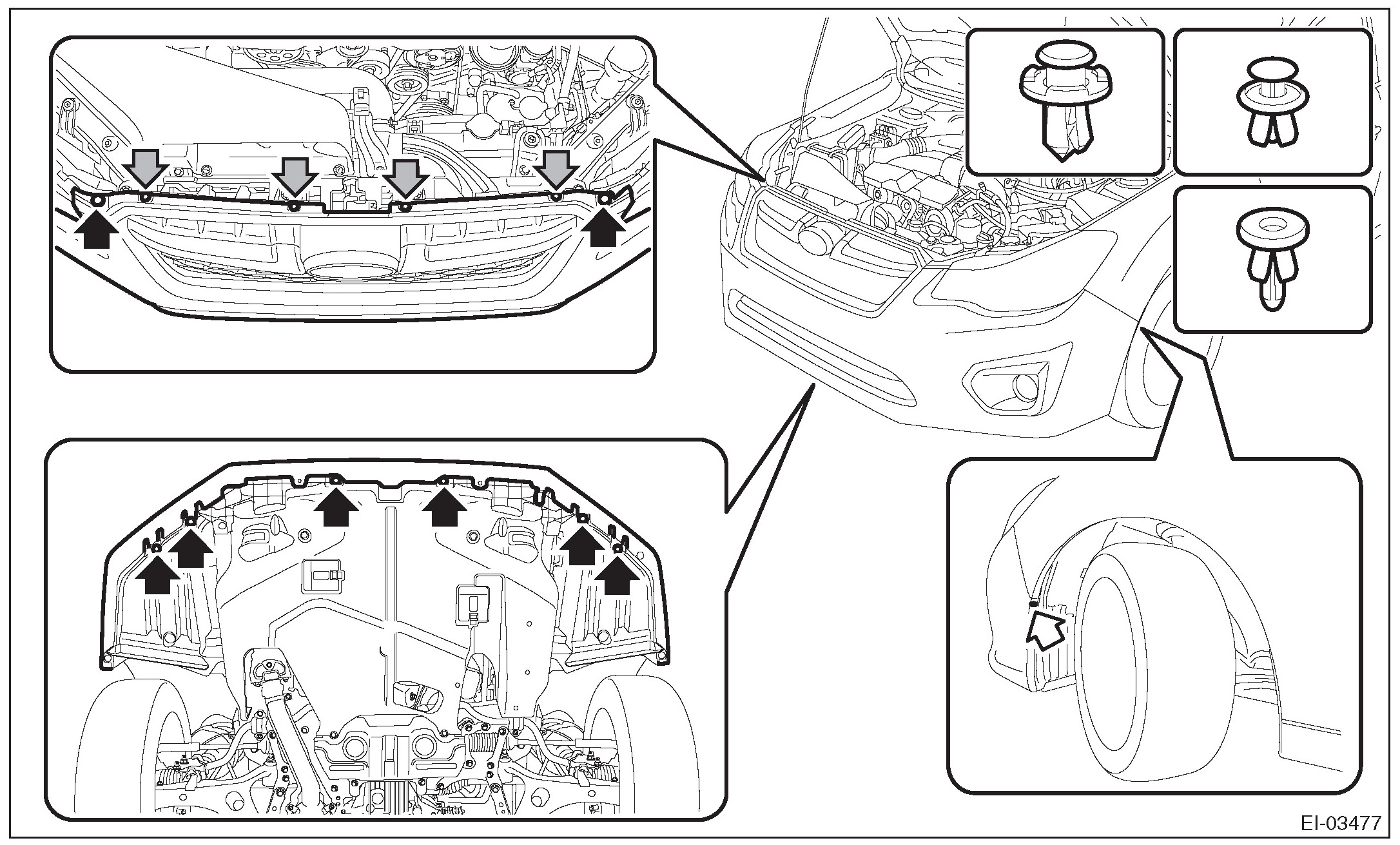 EI-03477