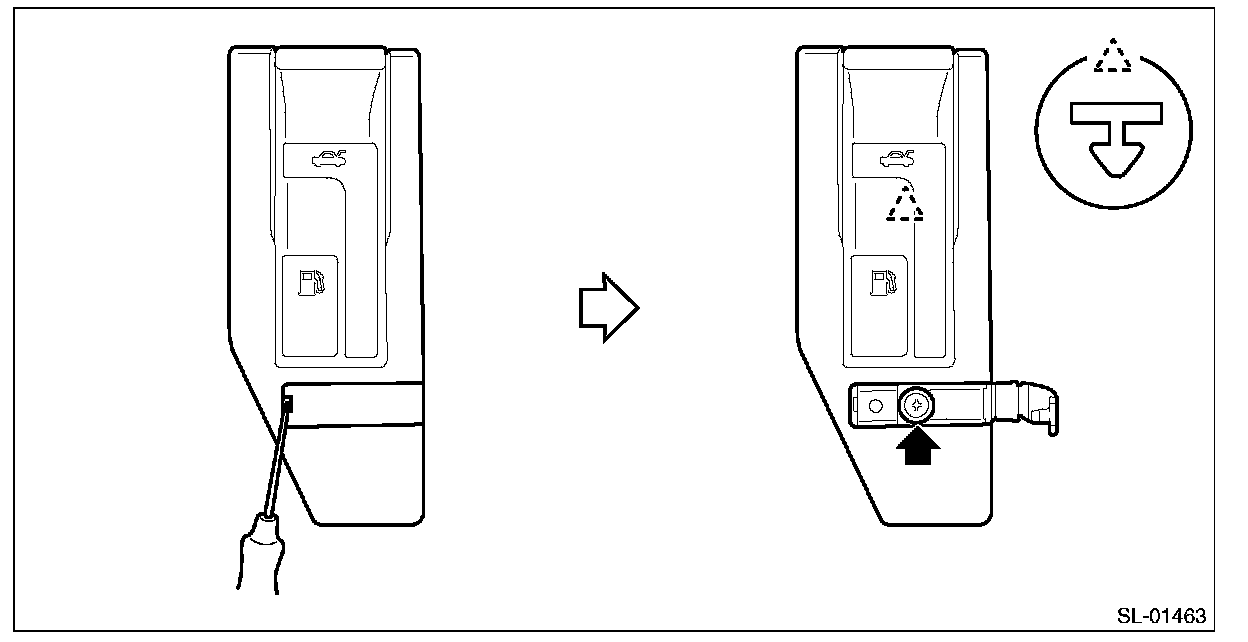 SL-01463