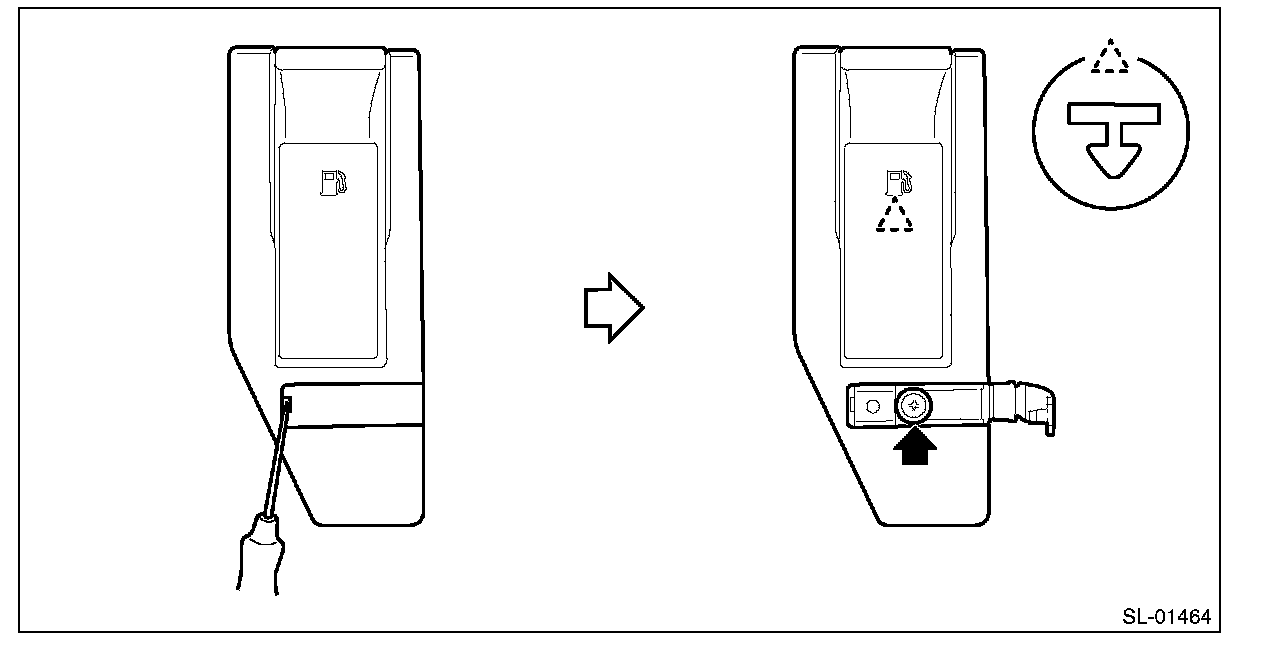 SL-01464