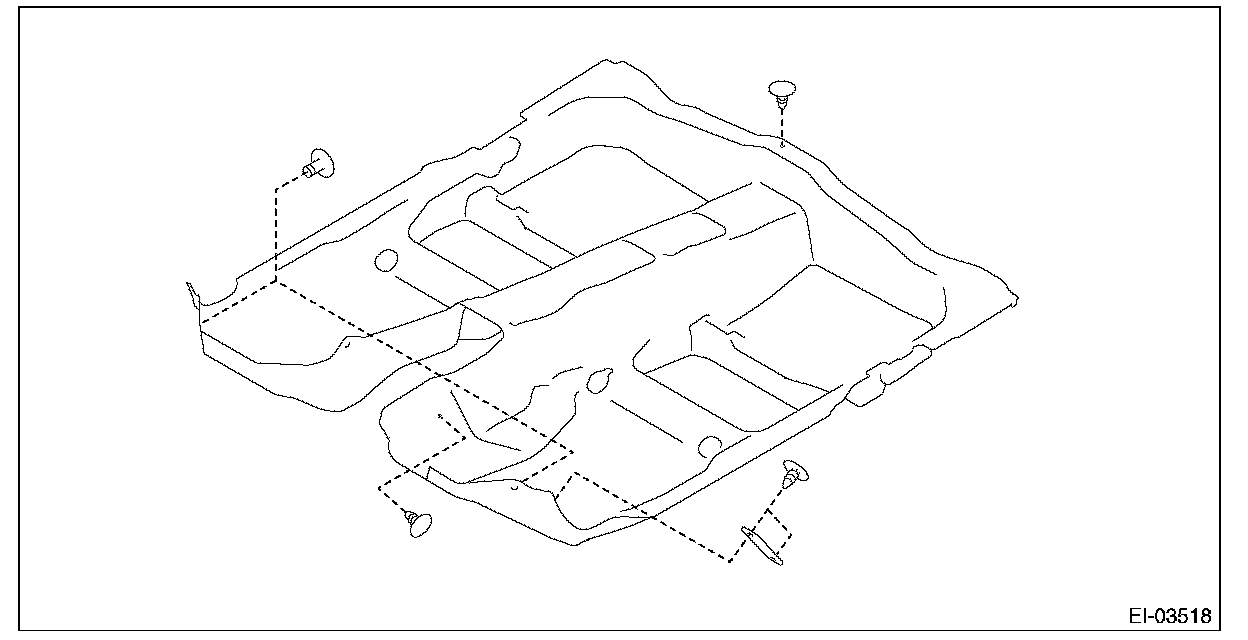 EI-03518