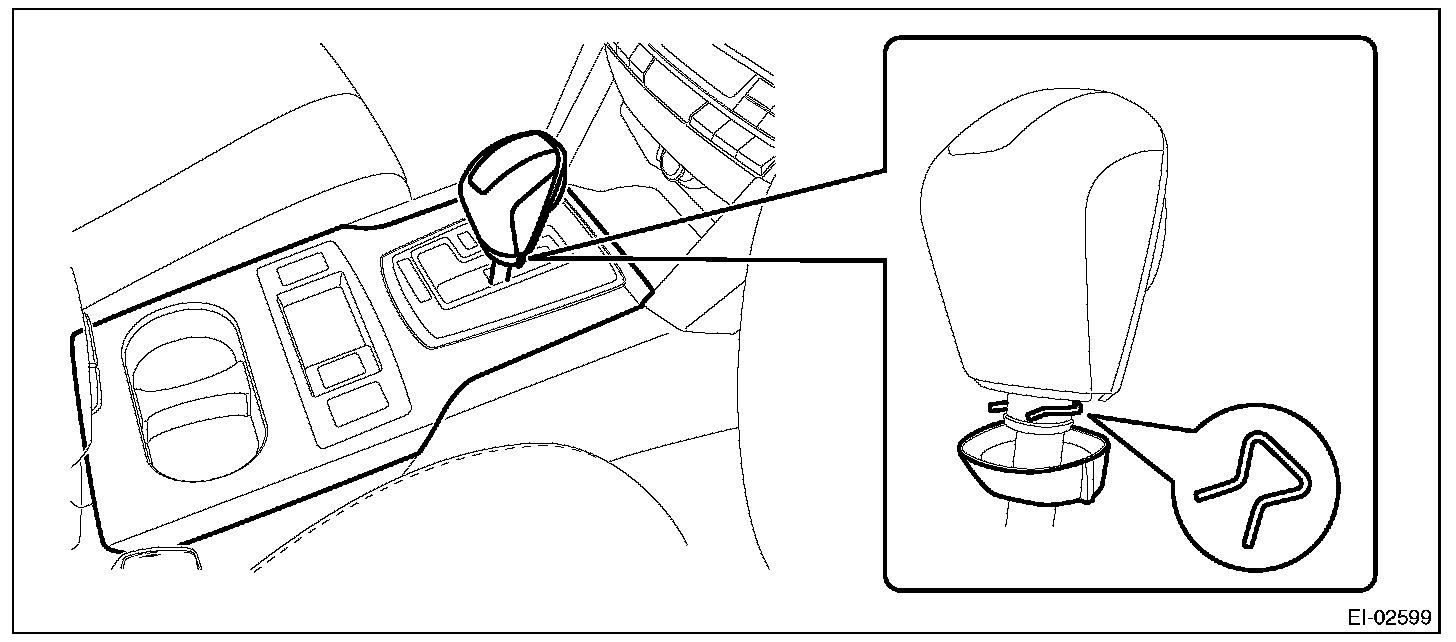 EI-02599