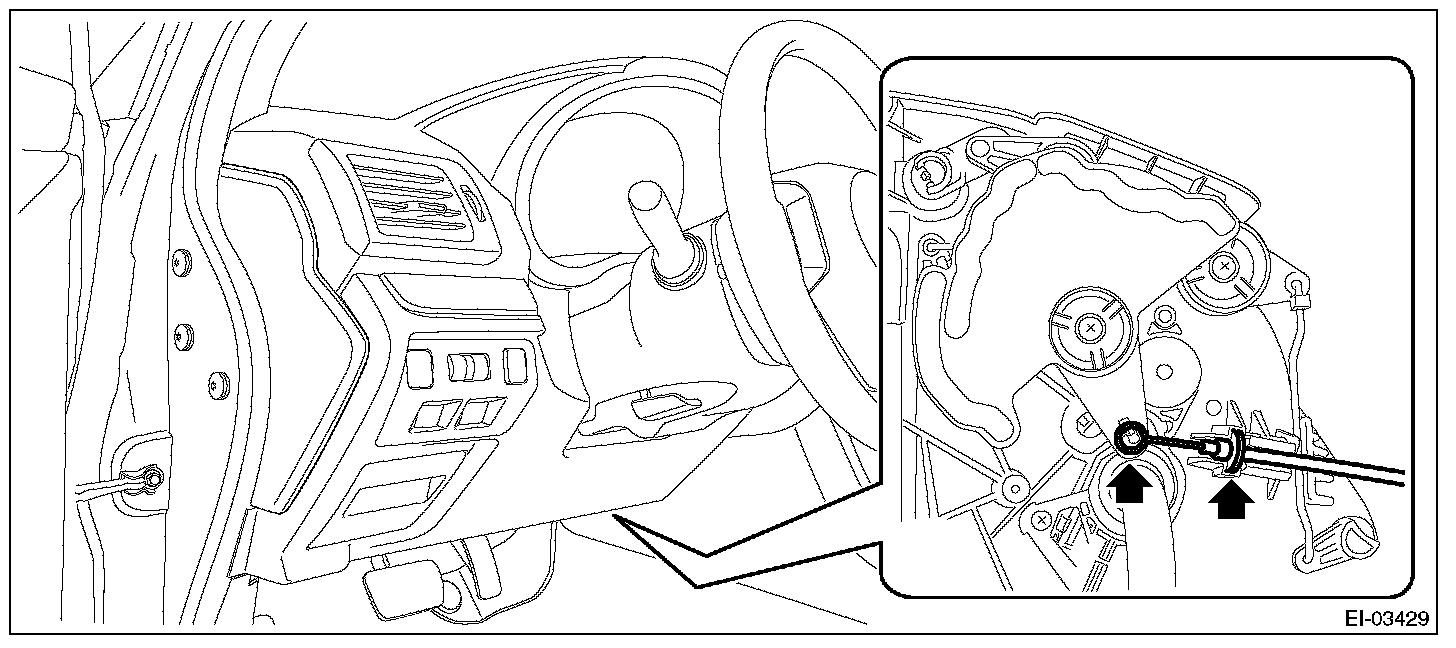 EI-03429