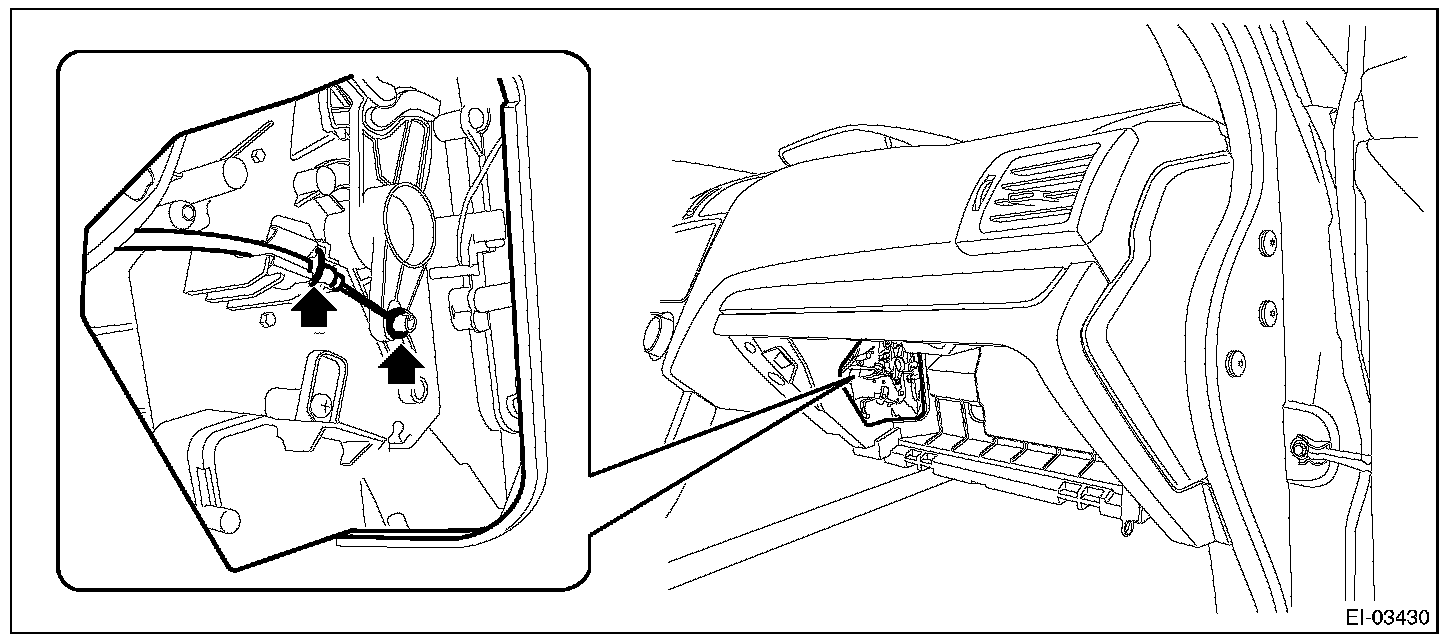 EI-03430