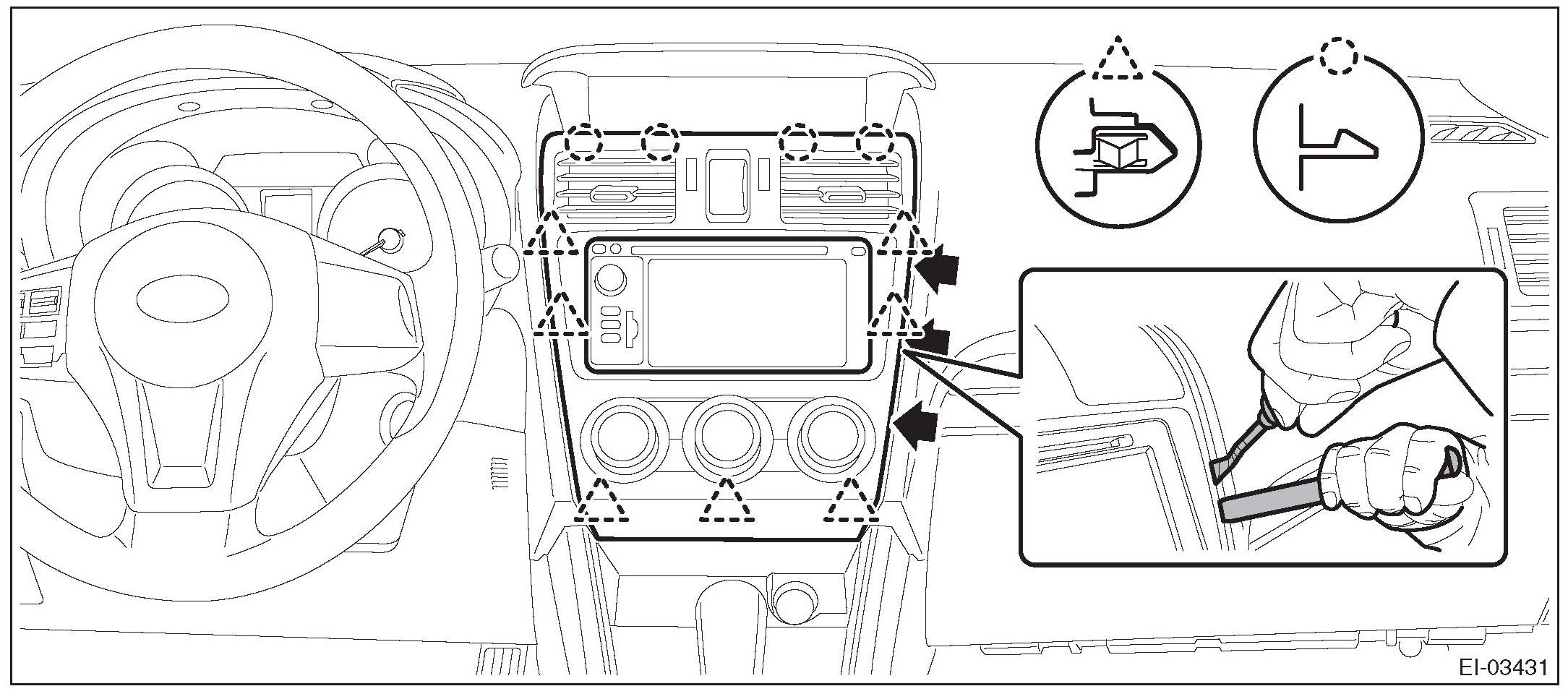 EI-03431