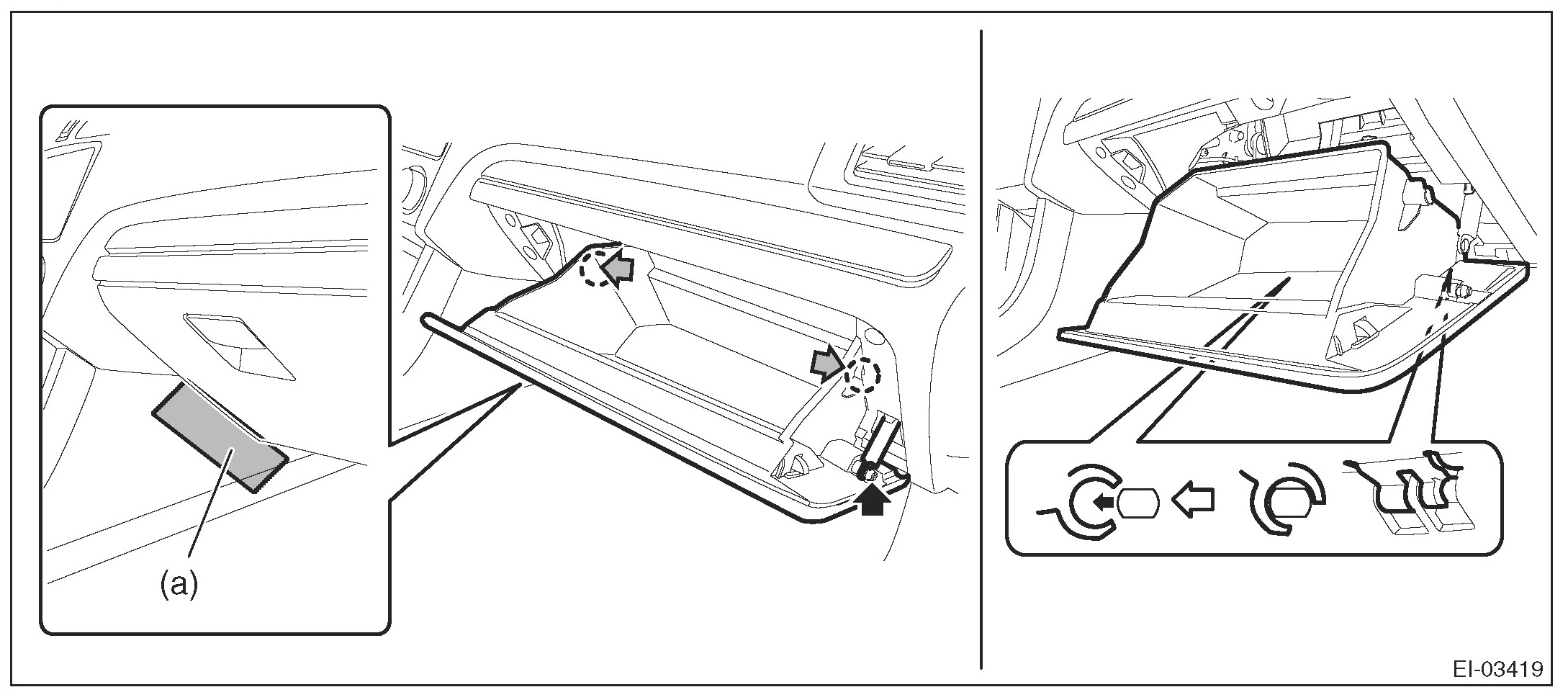 (a)

EI-03419