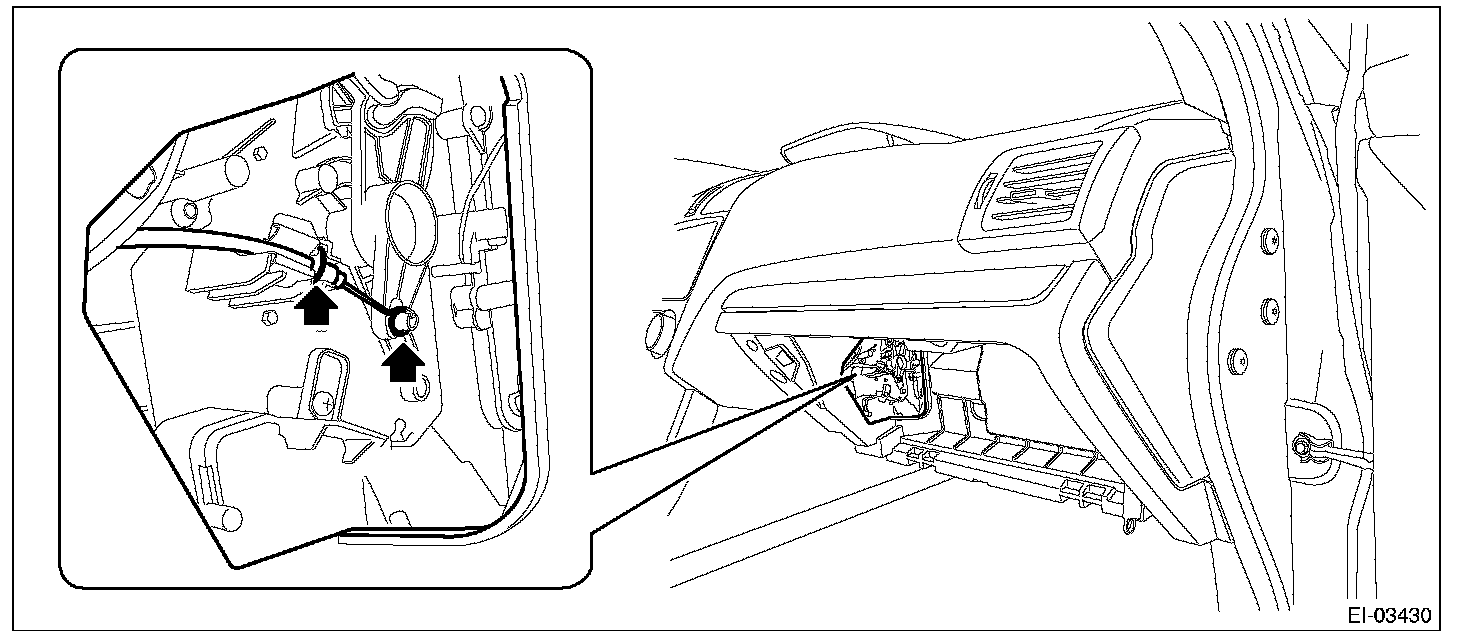 EI-03430