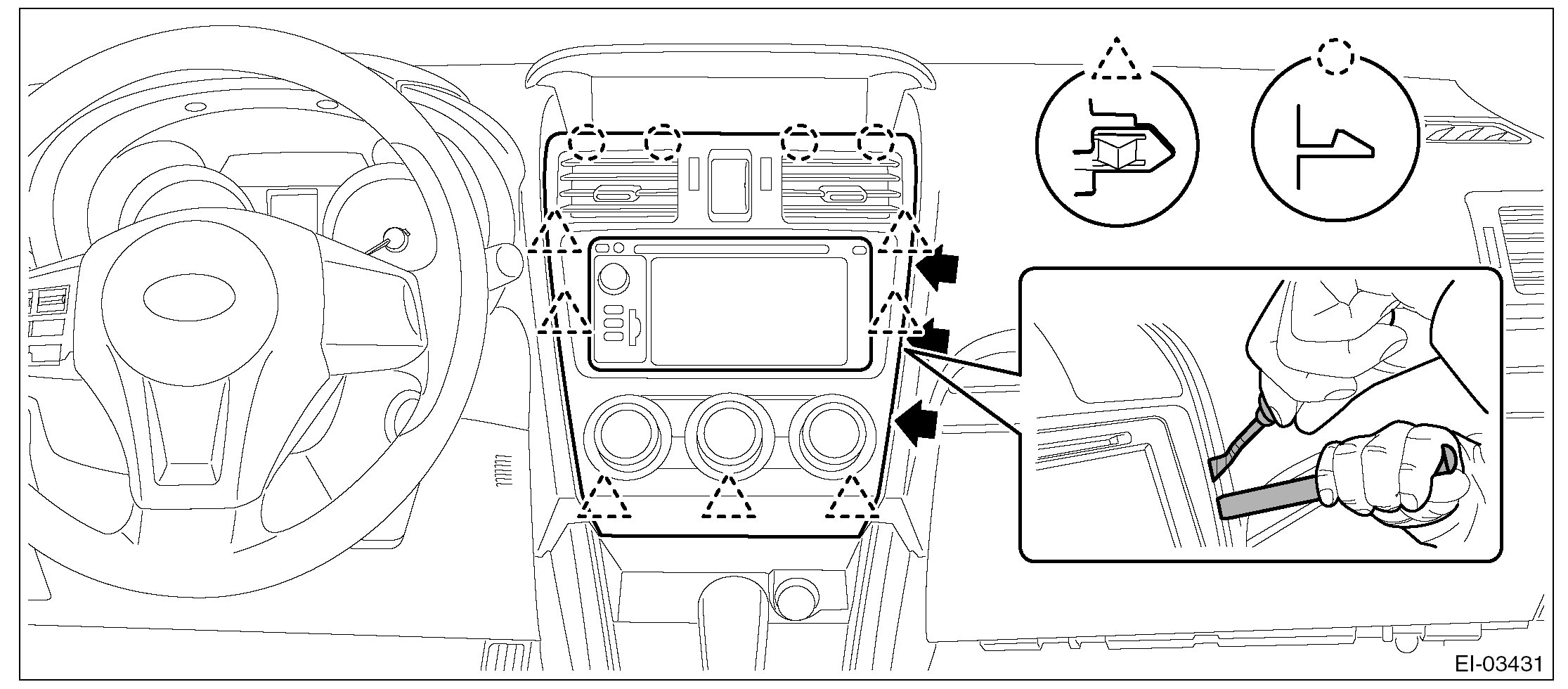 EI-03431