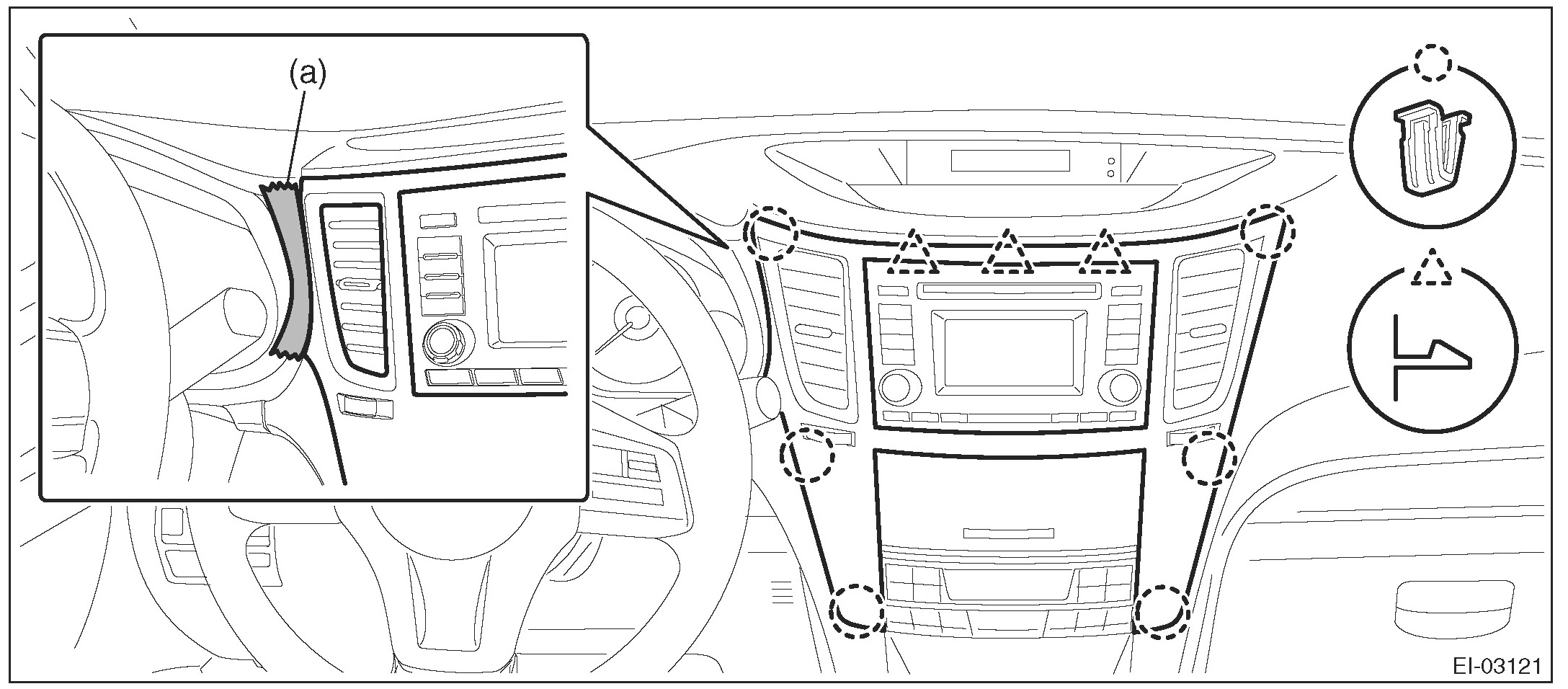 (a)

EI-03121