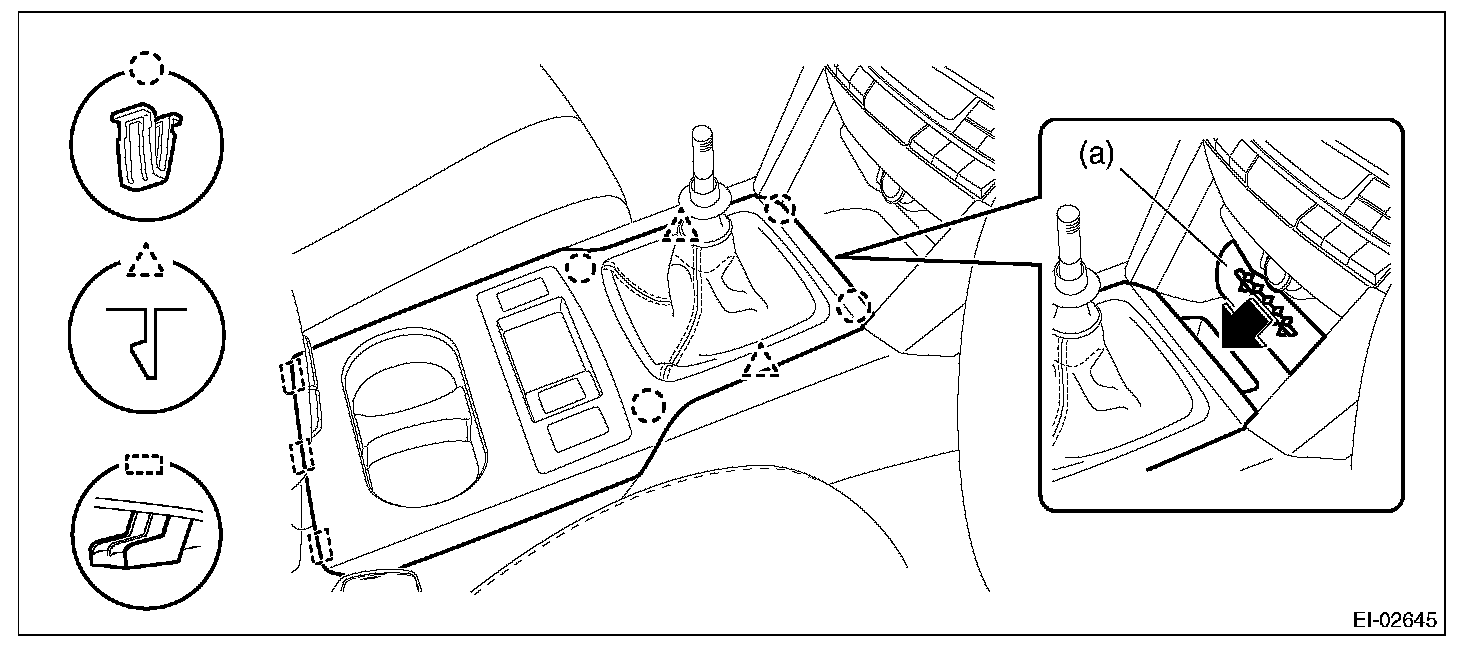 (a)

EI-02645