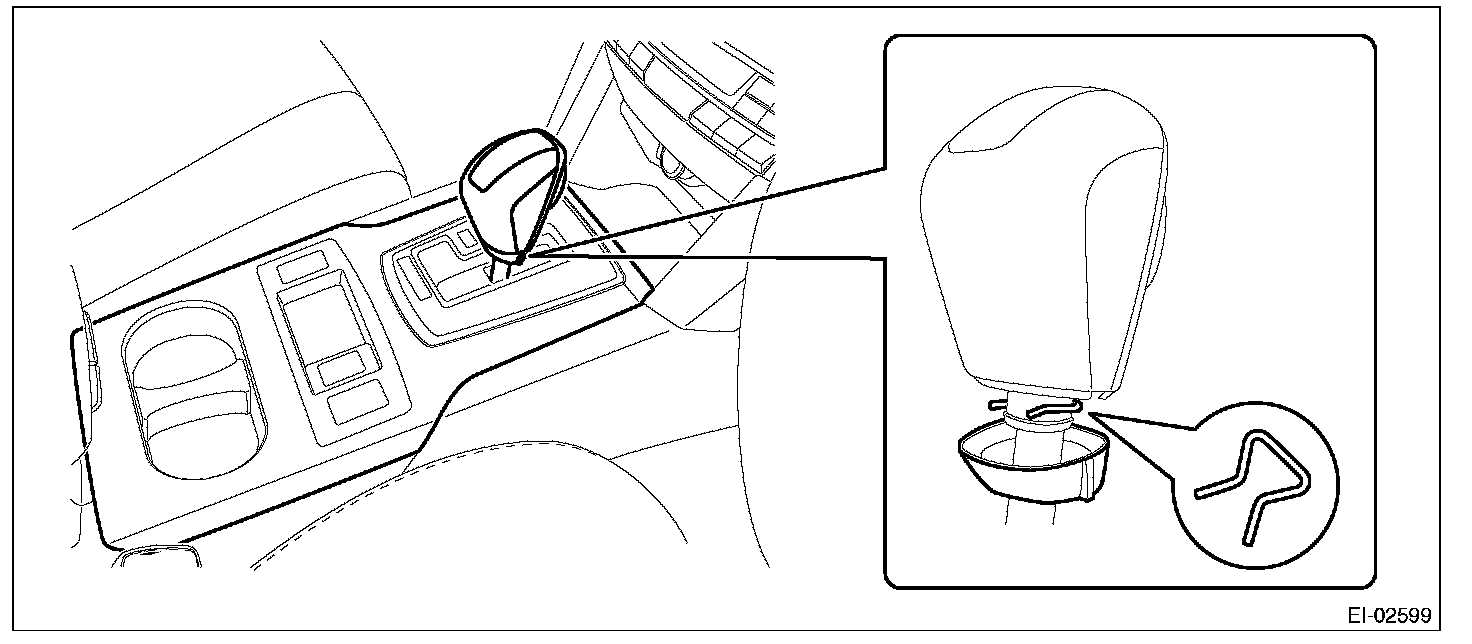 EI-02599