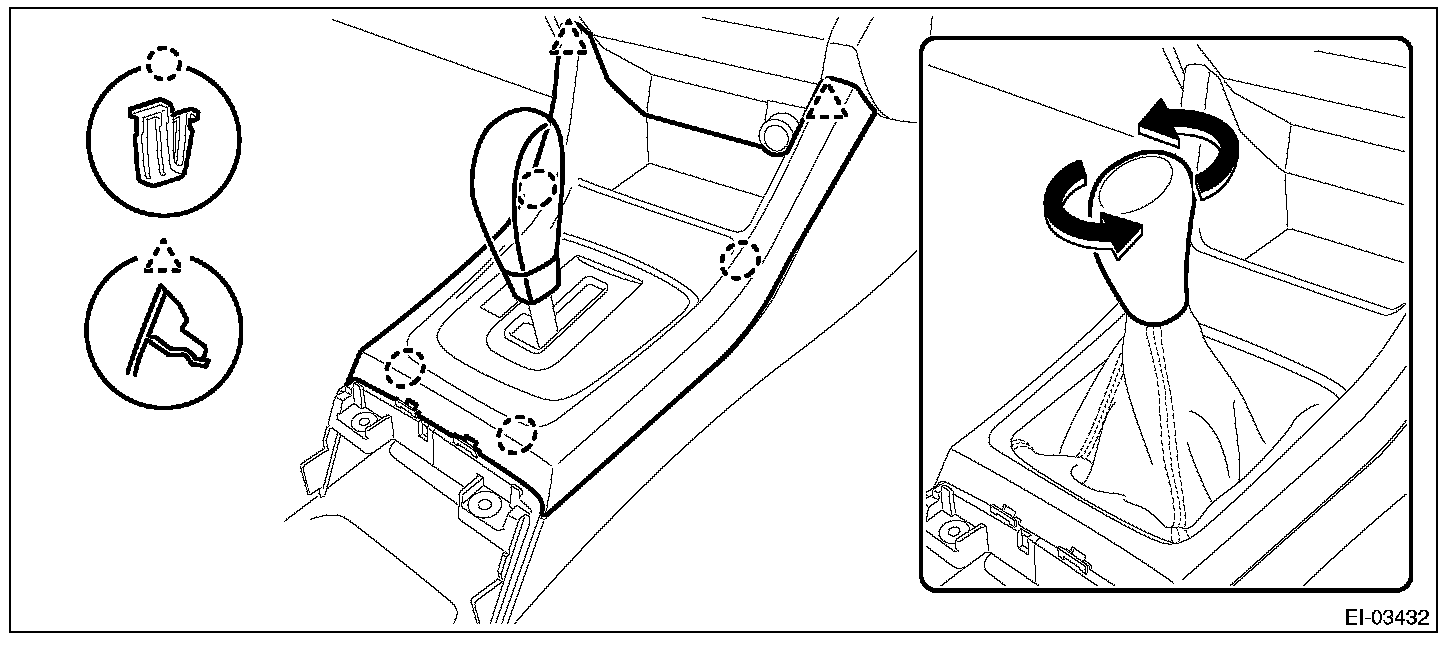 EI-03432