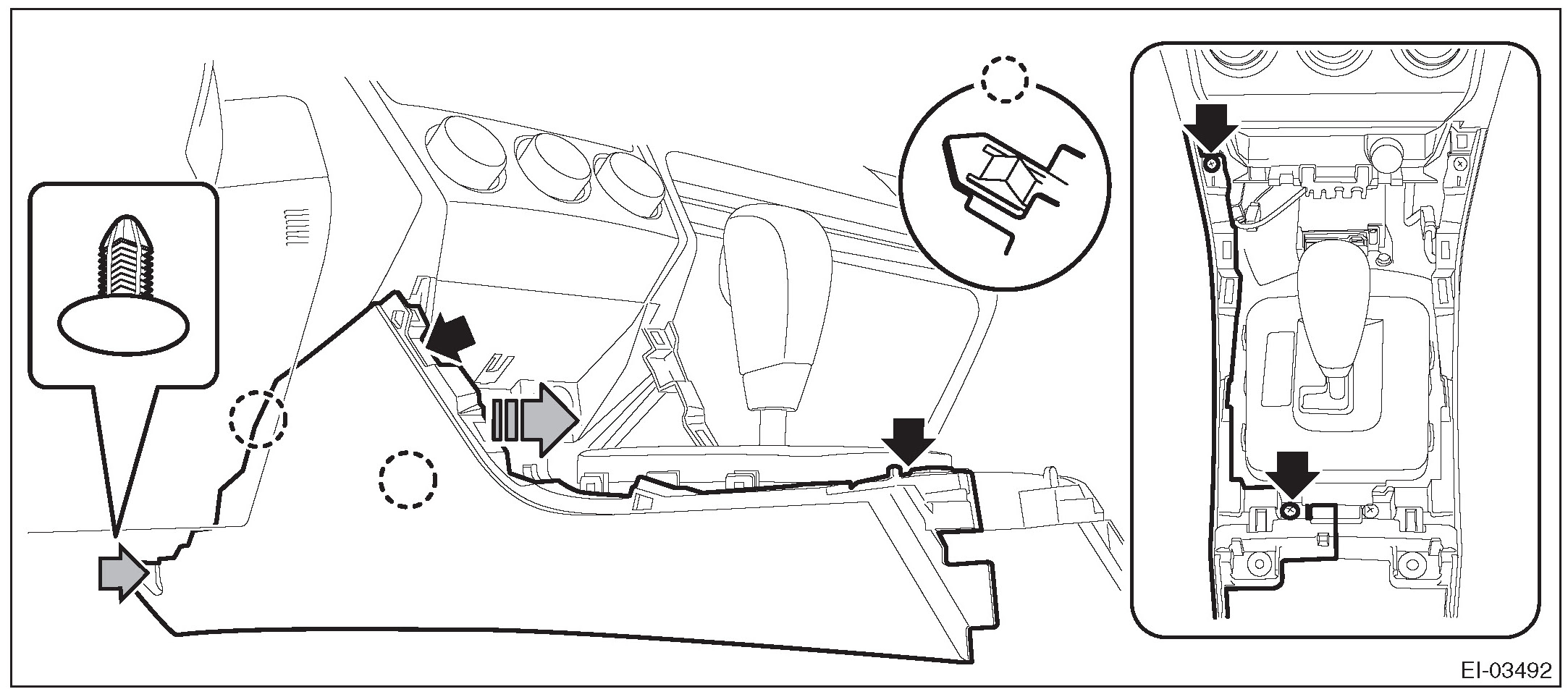 EI-03492