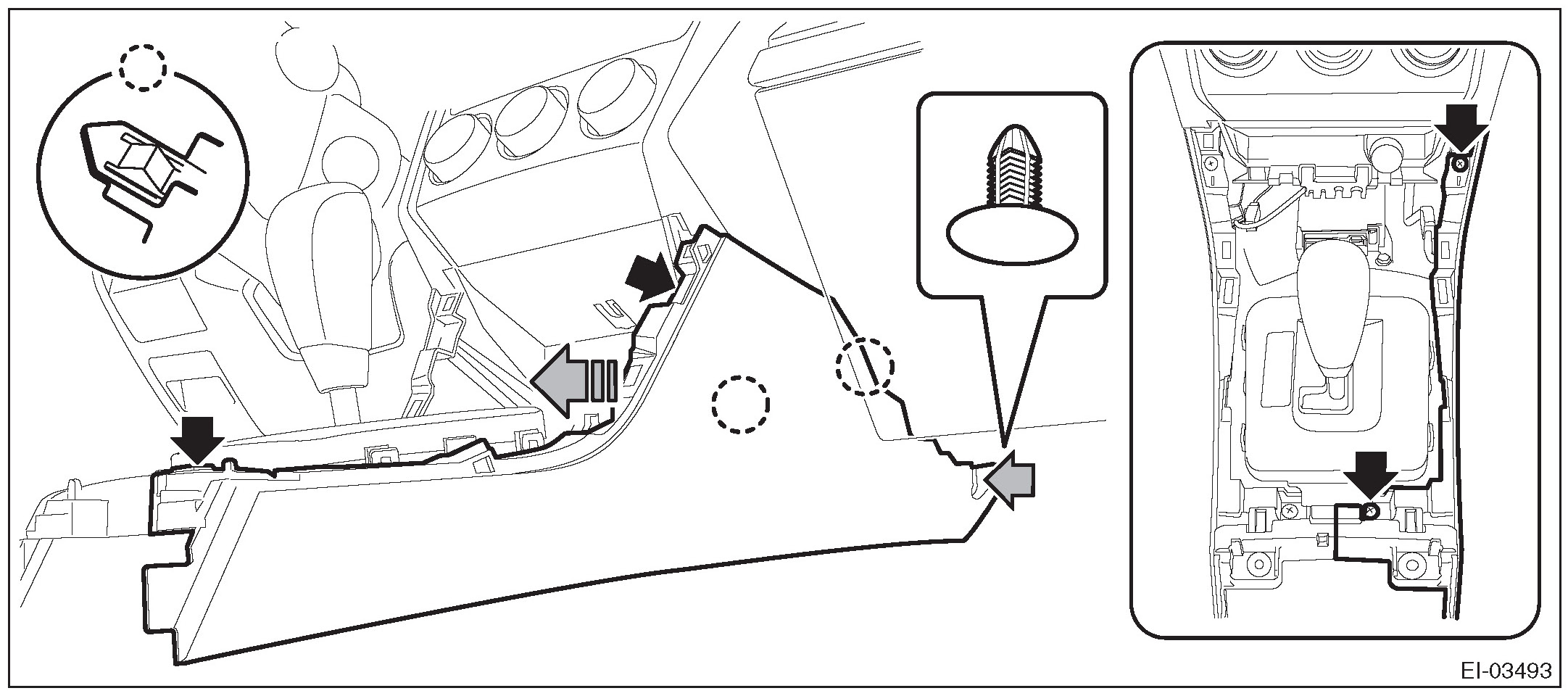 EI-03493