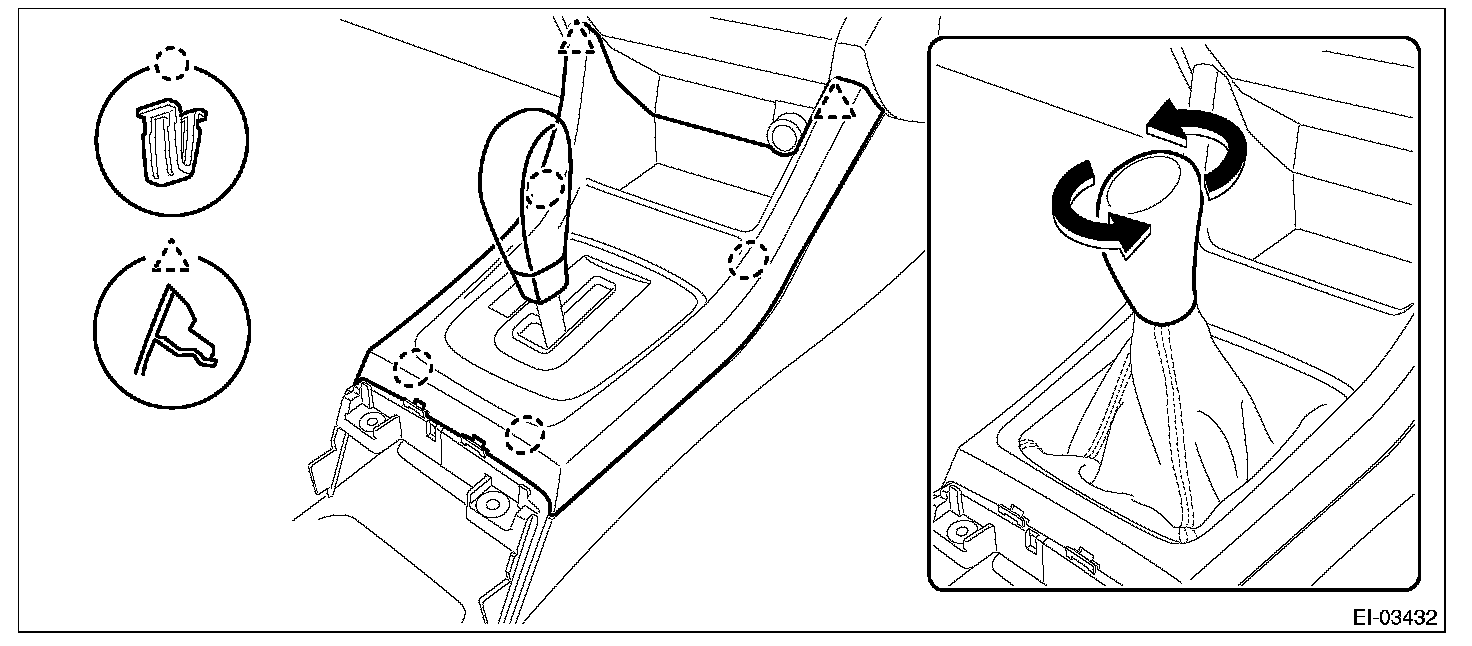 EI-03432