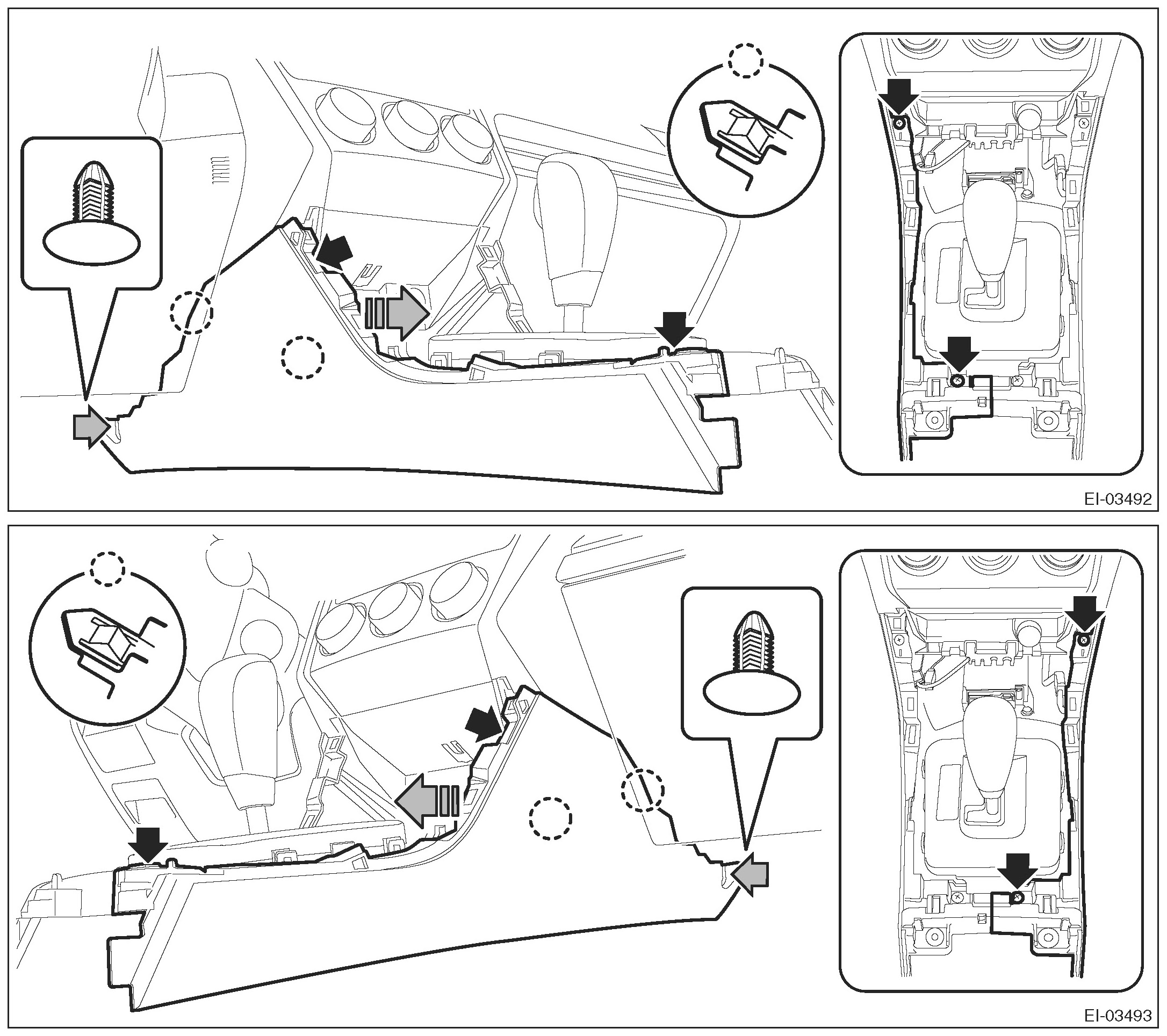 EI-03492

EI-03493